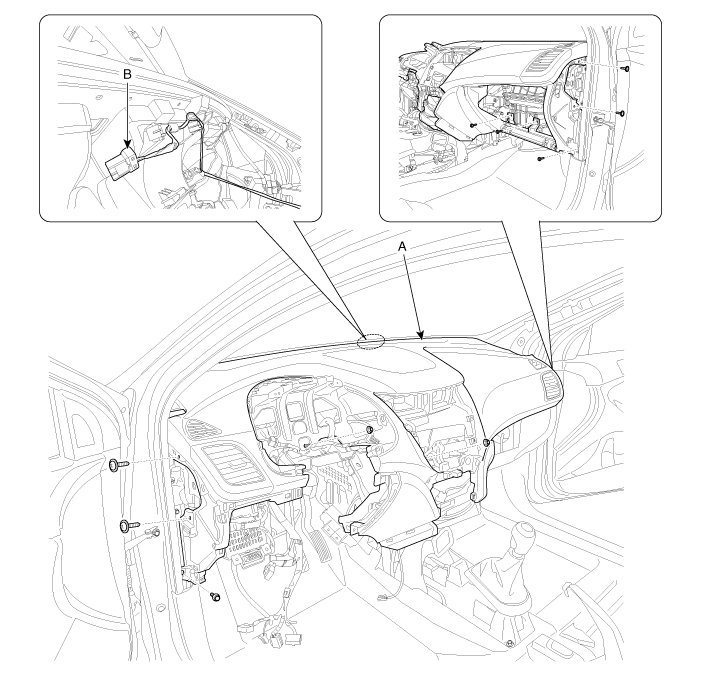 B

A