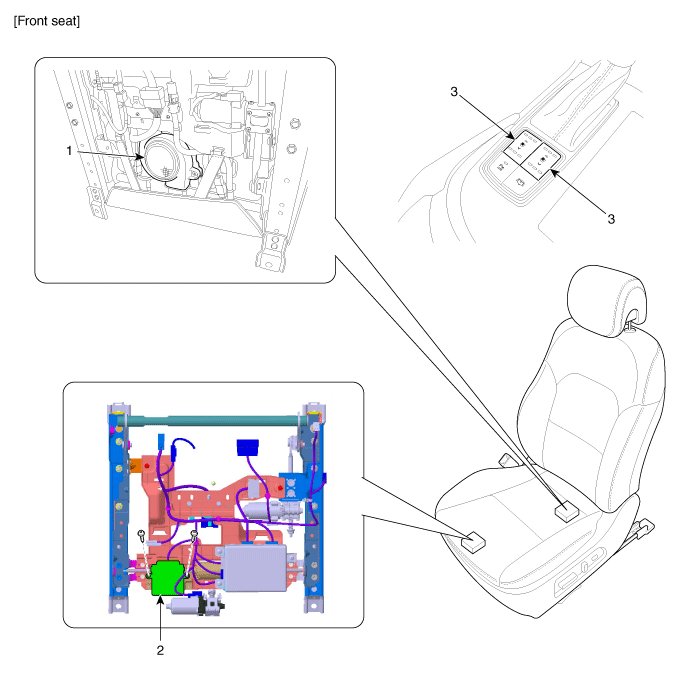 [Front seat]

1

3

3

2