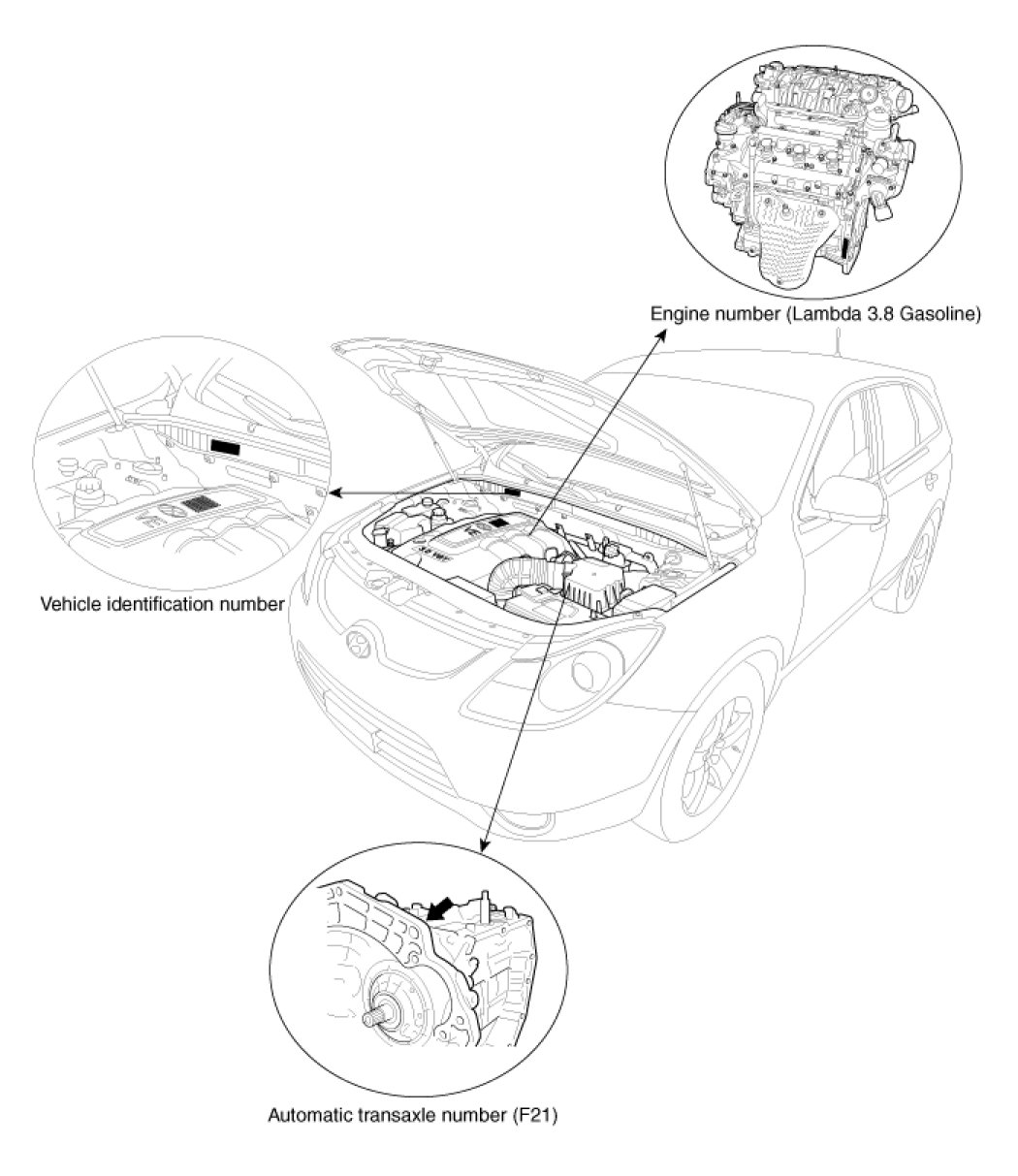 Engine number (Lambda 3.8 Gasoline)

Vehicle identification number

Automatic transaxle number (F21)