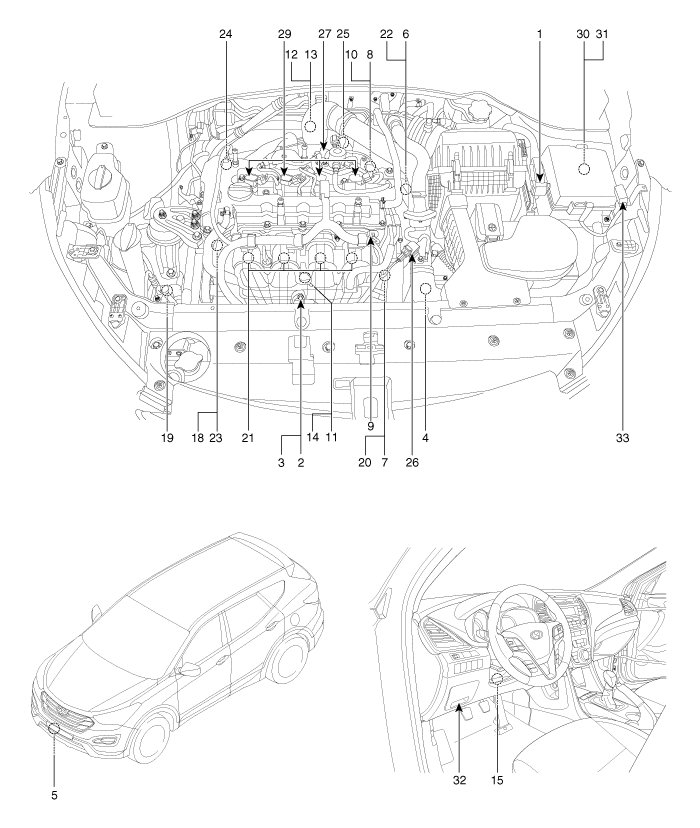 24
29
27
25
22
6
1
30
31
12
13
10
8

19
18
23
21
14
11
9
4
33
3
2
20
7
26

5

32
15