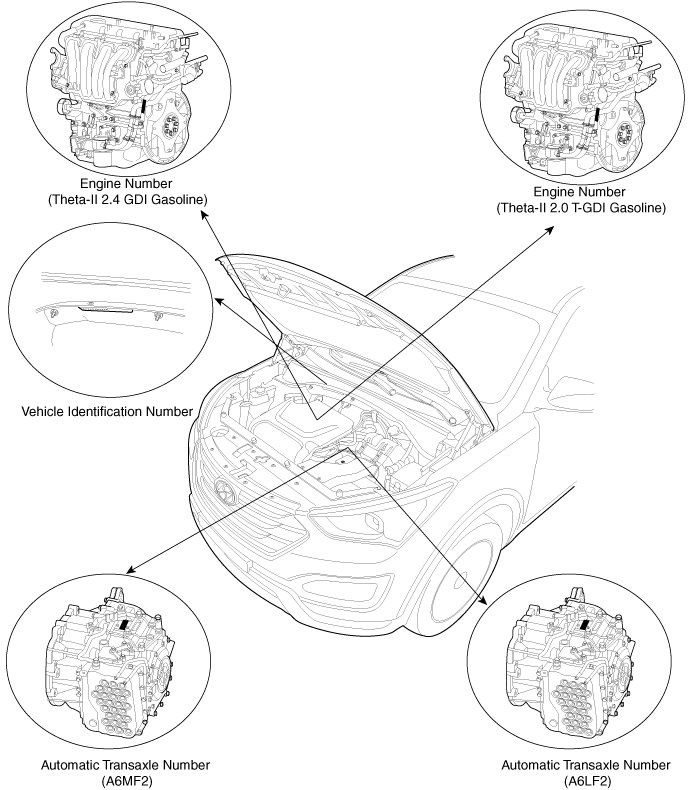 Engine Number
(Theta-II 2.4 GDI Gasoline)

Engine Number
(Theta-II 2.0 T-GDI Gasoline)

Vehicle Identification Number

Automatic Transaxle Number
(A6MF2)

Automatic Transaxle Number
(A6LF2)