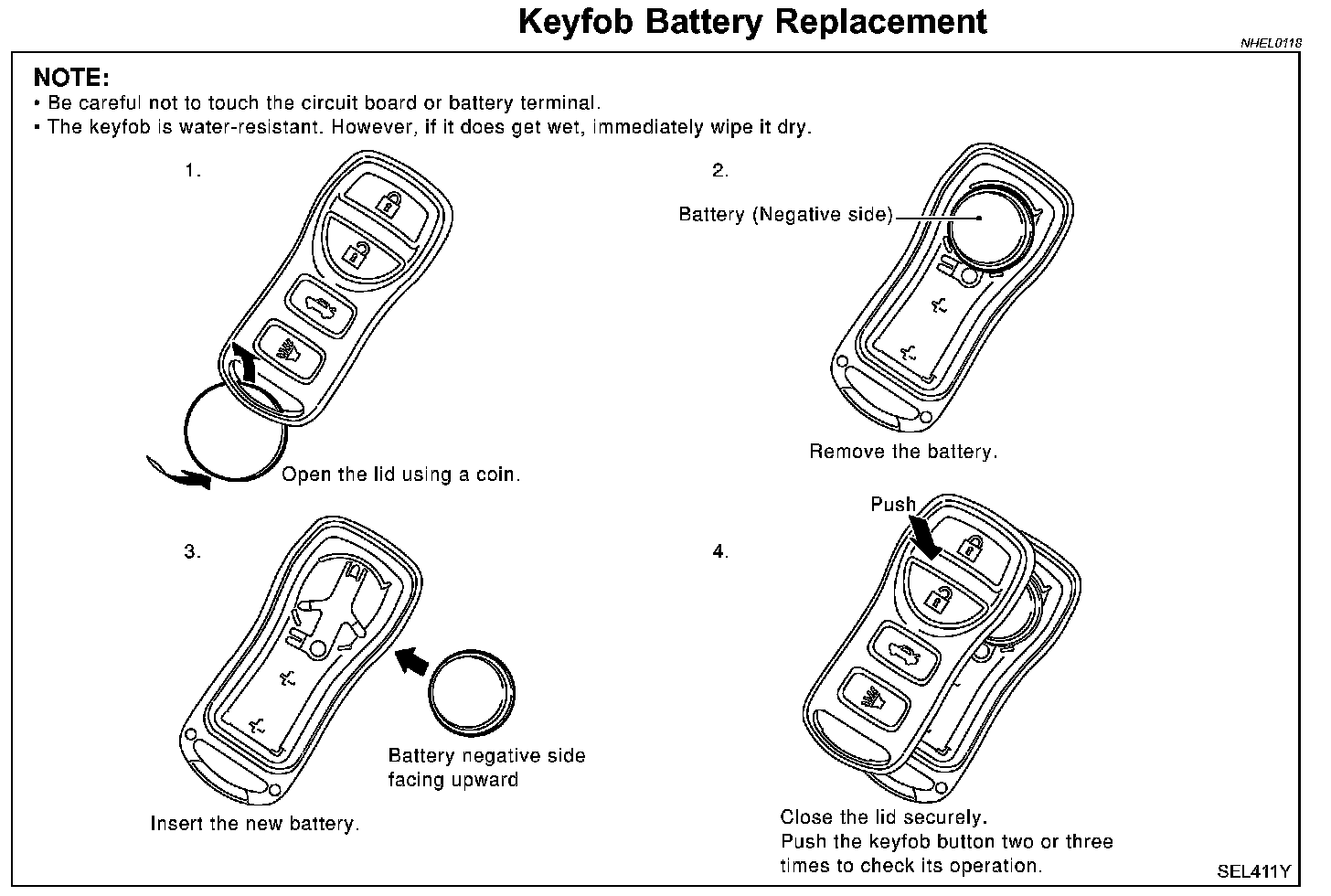 Keyfob Battery Replacement

NHEL0118

NOTE:
• Be careful not to touch the circuit board or battery terminal.
• The keyfob is water-resistant. However, if it does get wet, immediately wipe it dry.

1.

Open the lid using a coin.

2.

Battery (Negative side)

Remove the battery.

3.

Battery negative side facing upward

Insert the new battery.

4.

Push

Close the lid securely.
Push the keyfob button two or three times to check its operation.

SEL411Y