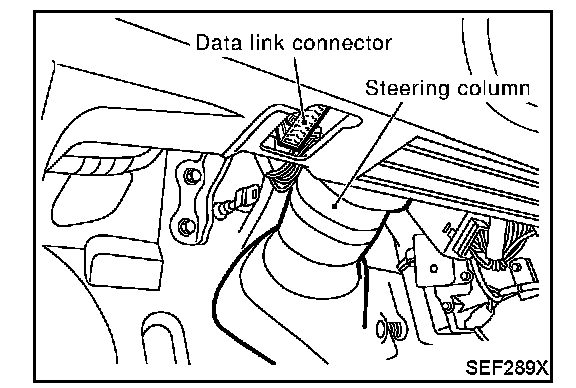 Data link connector
Steering column
SEF289X