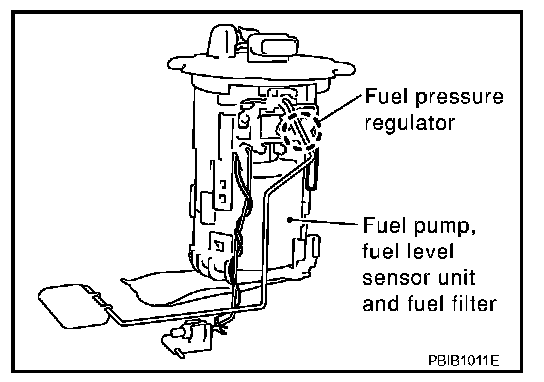 Fuel pressure regulator

Fuel pump, fuel level sensor unit and fuel filter

PBIB1011E