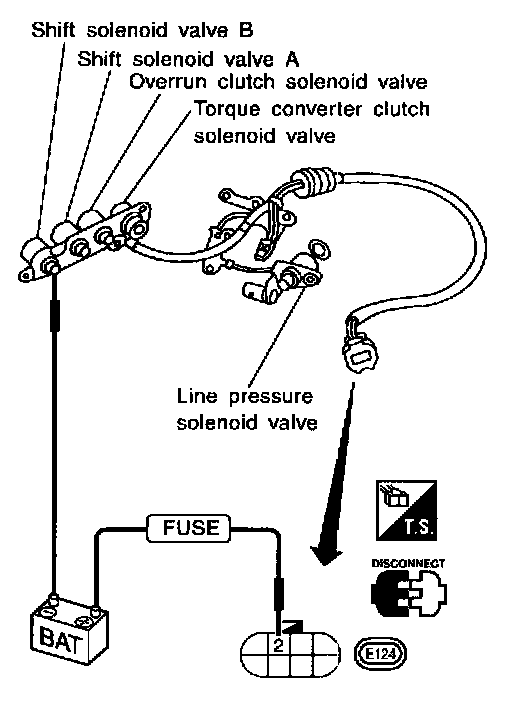 Shift solenoid valve B
Shift solenoid valve A
Overrun clutch solenoid valve
Torque converter clutch solenoid valve

Line pressure solenoid valve

T.S.

DISCONNECT

FUSE

BAT

2

E124