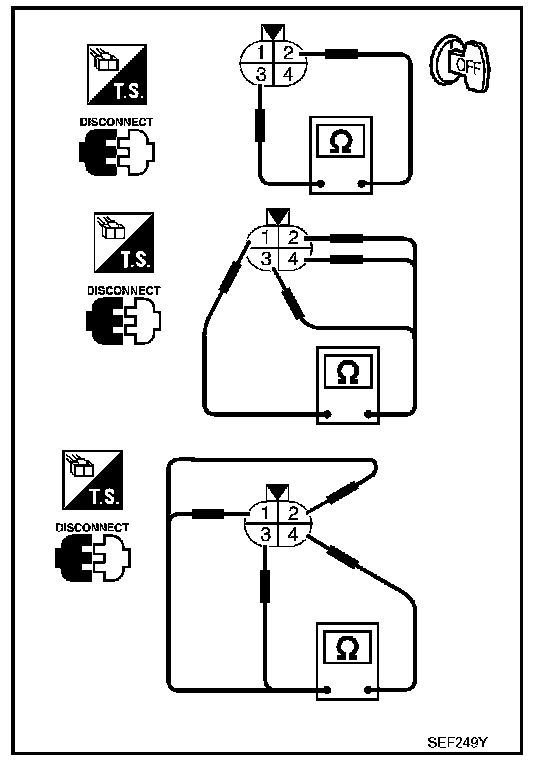 T.S.

DISCONNECT

1 2
3 4

OFF

Ω

T.S.

DISCONNECT

1 2
3 4

Ω

T.S.

DISCONNECT

1 2
3 4

Ω

SEF249Y