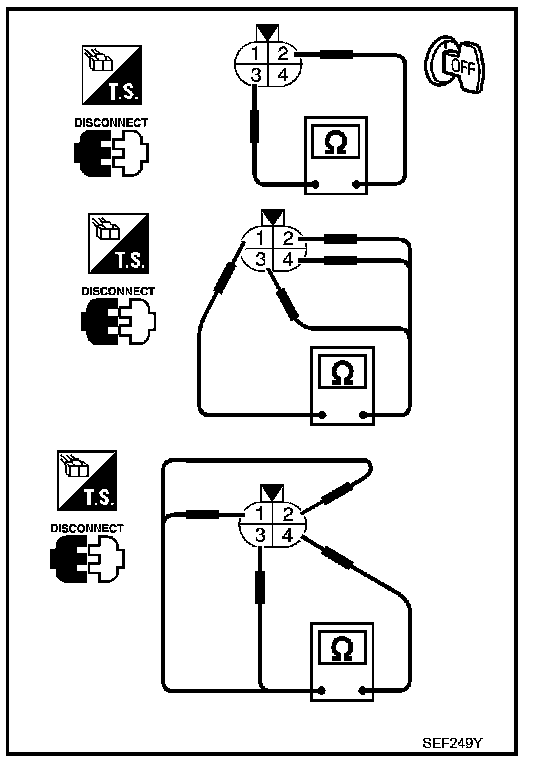 T.S.

DISCONNECT

1 2
3 4

OFF

Ω

T.S.

DISCONNECT

1 2
3 4

Ω

T.S.

DISCONNECT

1 2
3 4

Ω

SEF249Y