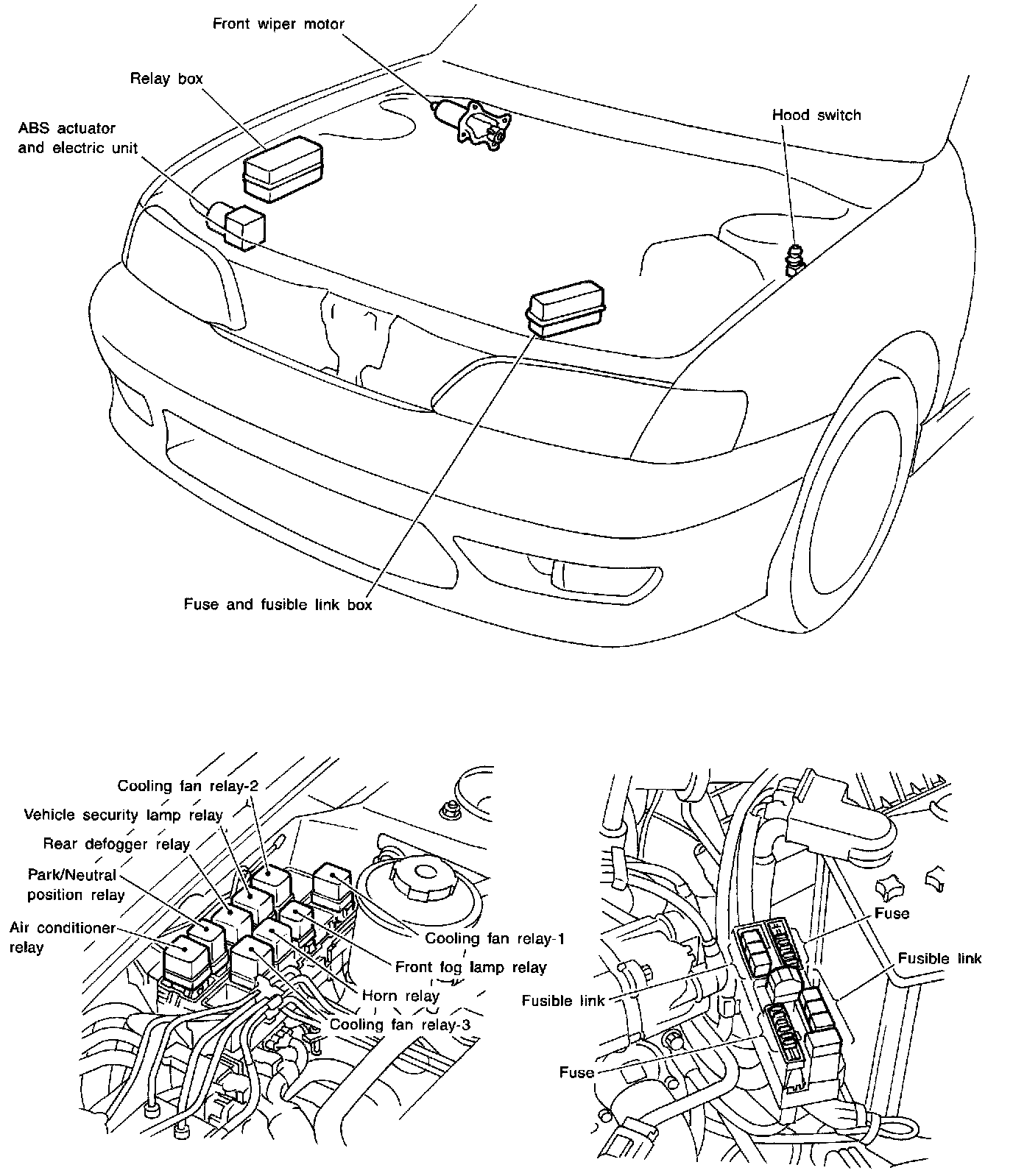 Front wiper motor

Relay box

ABS actuator and electric unit

Hood switch

Fuse and fusible link box

Cooling fan relay-2

Vehicle security lamp relay

Rear defogger relay

Park/Neutral position relay

Air conditioner relay

Cooling fan relay-1

Front fog lamp relay

Horn relay

Cooling fan relay-3

Fuse

Fusible link

Fusible link

Fuse