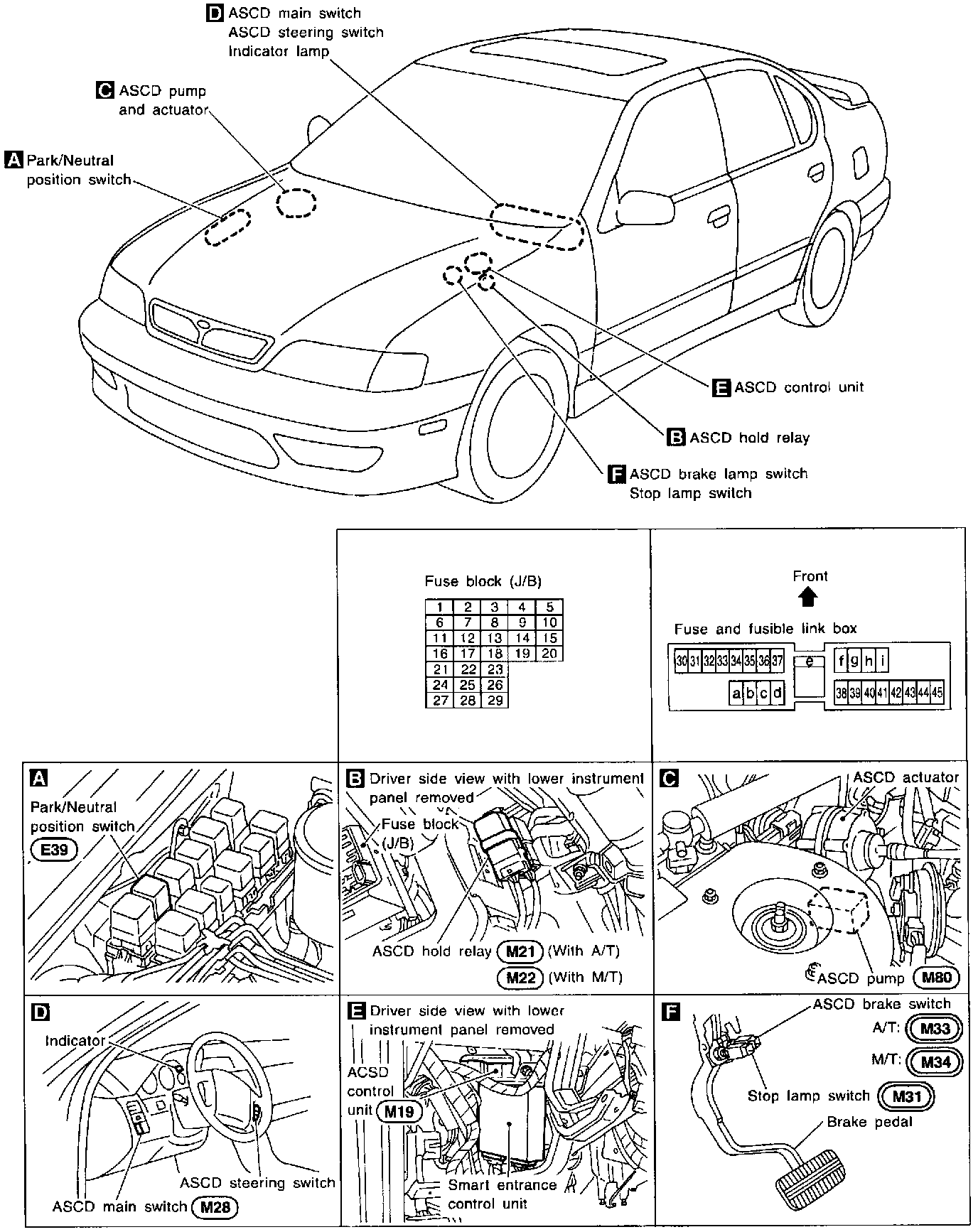 D ASCD main switch
ASCD steering switch
Indicator lamp

C ASCD pump
and actuator

A Park/Neutral
position switch

E ASCD control unit

B ASCD hold relay

F ASCD brake lamp switch
Stop lamp switch

Fuse block (J/B)

| 1 | 2 | 3 | 4 | 5 |
|---|---|---|---|---|
| 6 | 7 | 8 | 9 | 10 |
| 11 | 12 | 13 | 14 | 15 |
| 16 | 17 | 18 | 19 | 20 |
| 21 | 22 | 23 | | |
| 24 | 25 | 26 | | |
| 27 | 28 | 29 | | |

Front

Fuse and fusible link box

30 31 32 33 34 35 36 37 e f g h i
a b c d 38 39 40 41 42 43 44 45

A
Park/Neutral
position switch
E39

B Driver side view with lower instrument
panel removed
Fuse block
(J/B)
ASCD hold relay M21 (With A/T)
M22 (With M/T)

C
ASCD actuator
ASCD pump M80

D
Indicator
ASCD steering switch
ASCD main switch M28

E Driver side view with lower
instrument panel removed
ACSD
control
unit M19
Smart entrance
control unit

F
ASCD brake switch
A/T: M33
M/T: M34
Stop lamp switch M31
Brake pedal