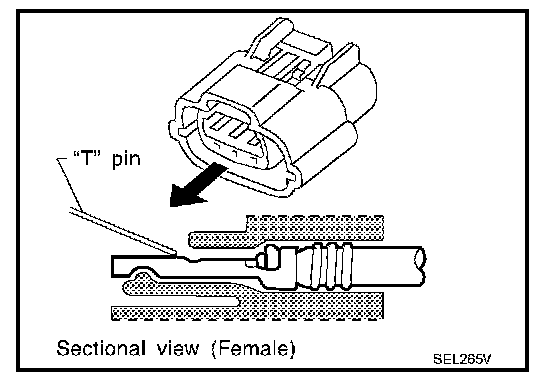 "T" pin

Sectional view (Female)

SEL265V