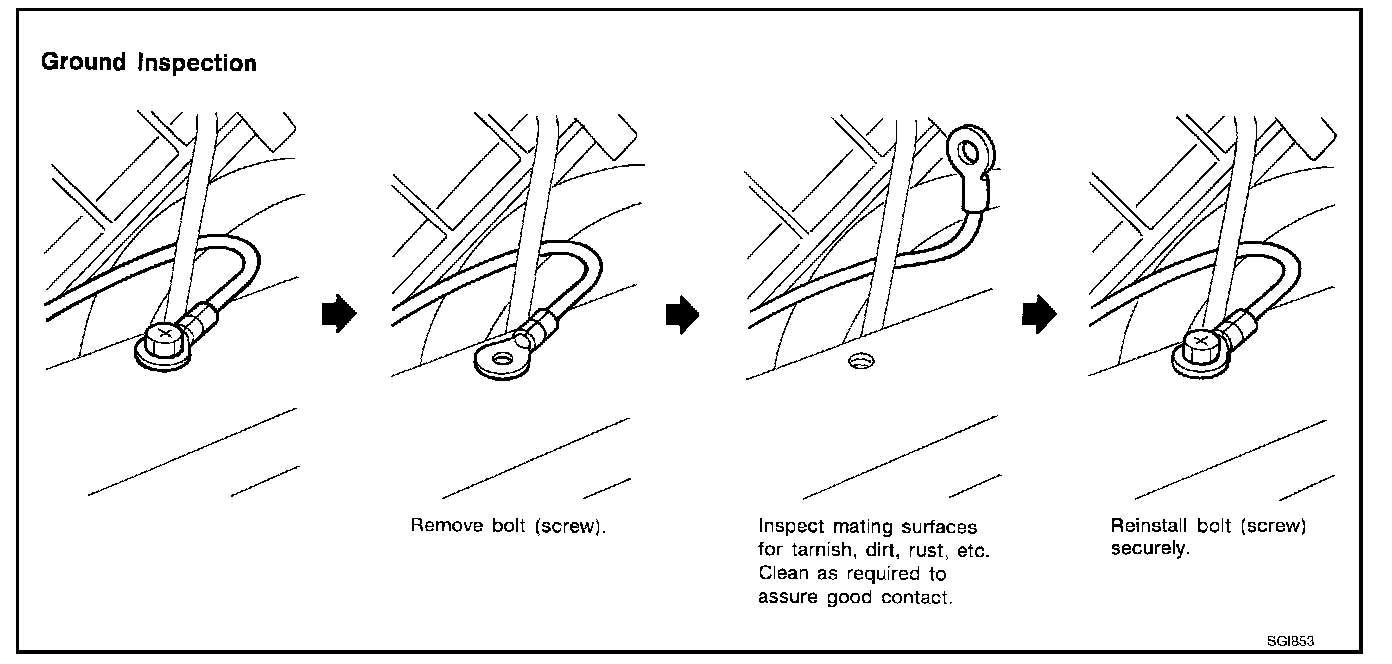 Ground Inspection

Remove bolt (screw).

Inspect mating surfaces for tarnish, dirt, rust, etc. Clean as required to assure good contact.

Reinstall bolt (screw) securely.

SGI853