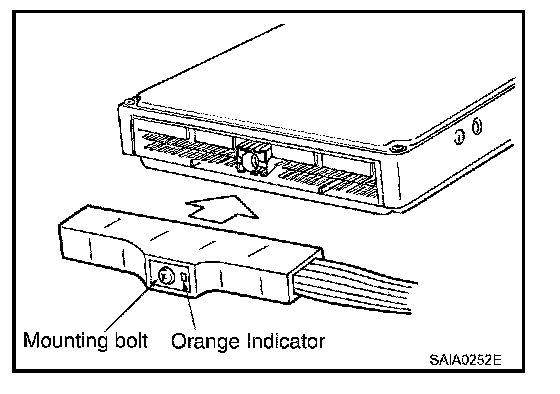 Mounting bolt Orange Indicator

SAIA0252E