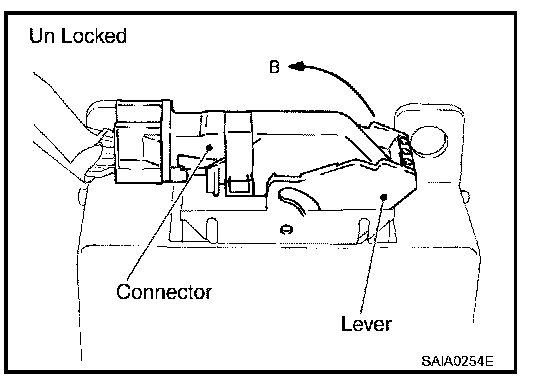 Un Locked

B

Connector

Lever

SAIA0254E