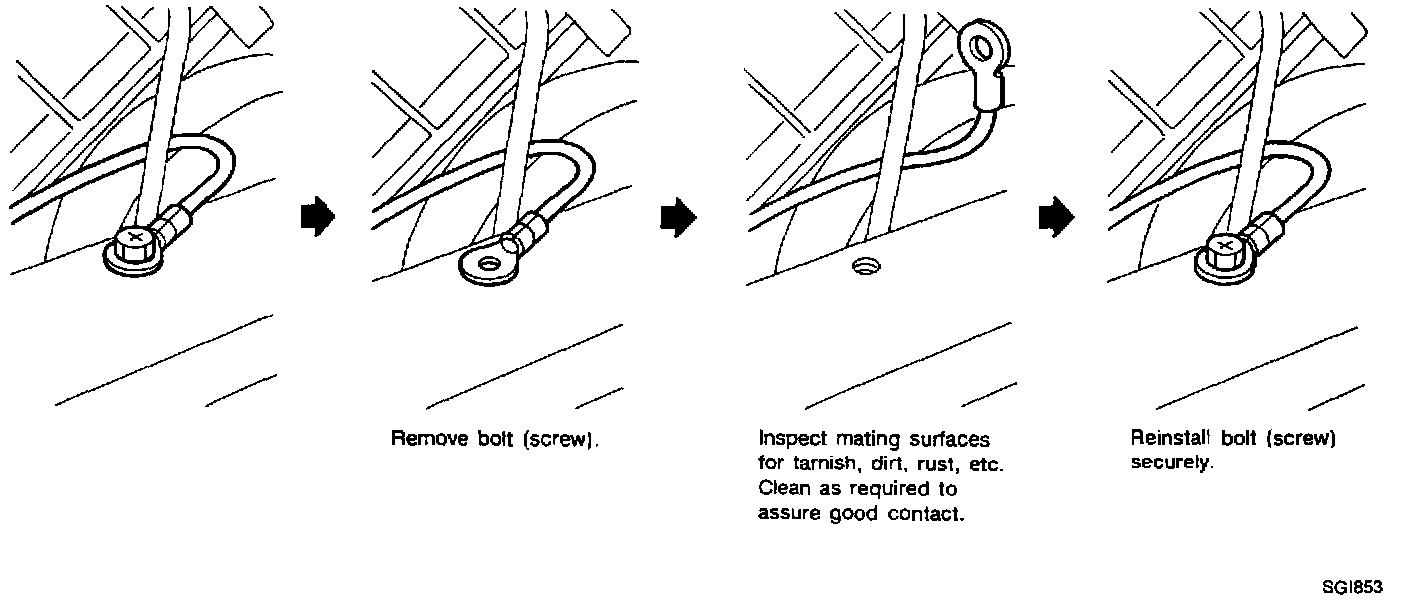 Remove bolt (screw).

Inspect mating surfaces for tarnish, dirt, rust, etc. Clean as required to assure good contact.

Reinstall bolt (screw) securely.

SGI853