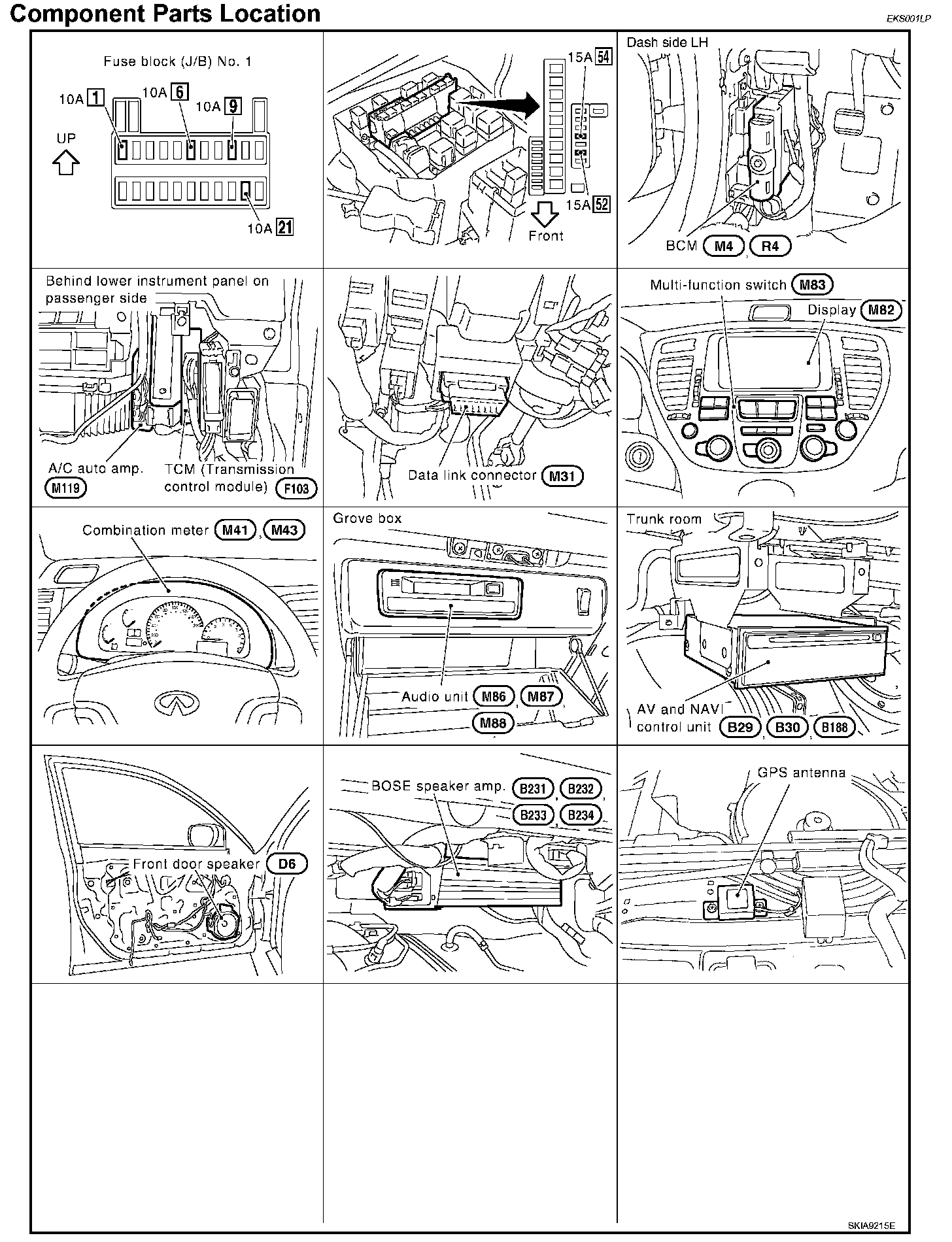 Component Parts Location

EKS001LP

Fuse block (J/B) No. 1

10A 1

10A 6

10A 9

UP

10A 21

15A 54

15A 52

Front

Dash side LH

BCM M4 R4

Behind lower instrument panel on passenger side

A/C auto amp. M119

TCM (Transmission control module) F103

Data link connector M31

Multi-function switch M83

Display M82

Combination meter M41, M43

Grove box

Audio unit M86, M87, M88

Trunk room

AV and NAVI control unit B29, B30, B188

Front door speaker D6

BOSE speaker amp. B231, B232, B233, B234

GPS antenna

SKIA9215E