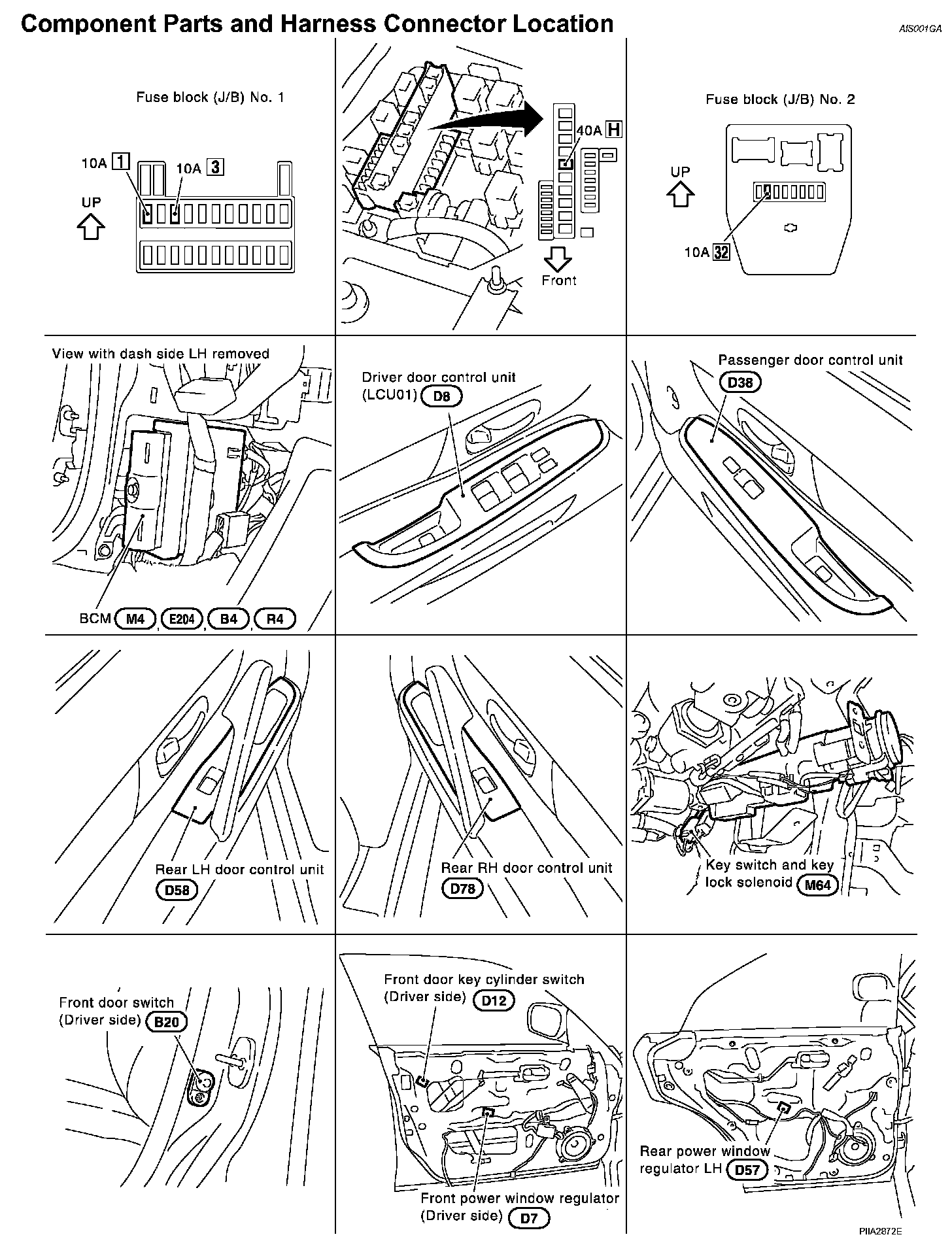 Component Parts and Harness Connector Location

AIS001GA

Fuse block (J/B) No. 1

10A 1

10A 3

UP

40A H

Front

Fuse block (J/B) No. 2

UP

10A 32

View with dash side LH removed

BCM M4, E204, B4, R4

Driver door control unit (LCU01) D8

Passenger door control unit D38

Rear LH door control unit D58

Rear RH door control unit D78

Key switch and key lock solenoid M64

Front door switch (Driver side) B20

Front door key cylinder switch (Driver side) D12

Front power window regulator (Driver side) D7

Rear power window regulator LH D57

PIIA2872E