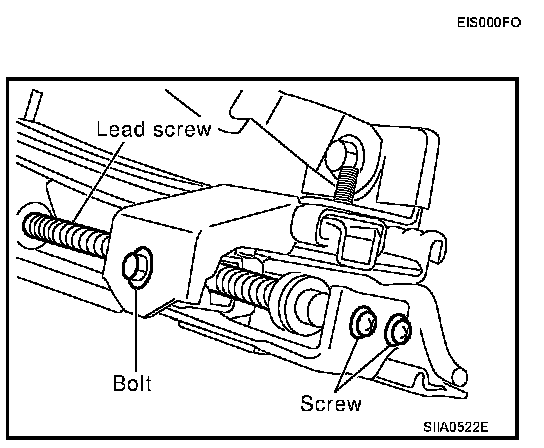 EIS000FO

Lead screw

Bolt

Screw

SIIA0522E