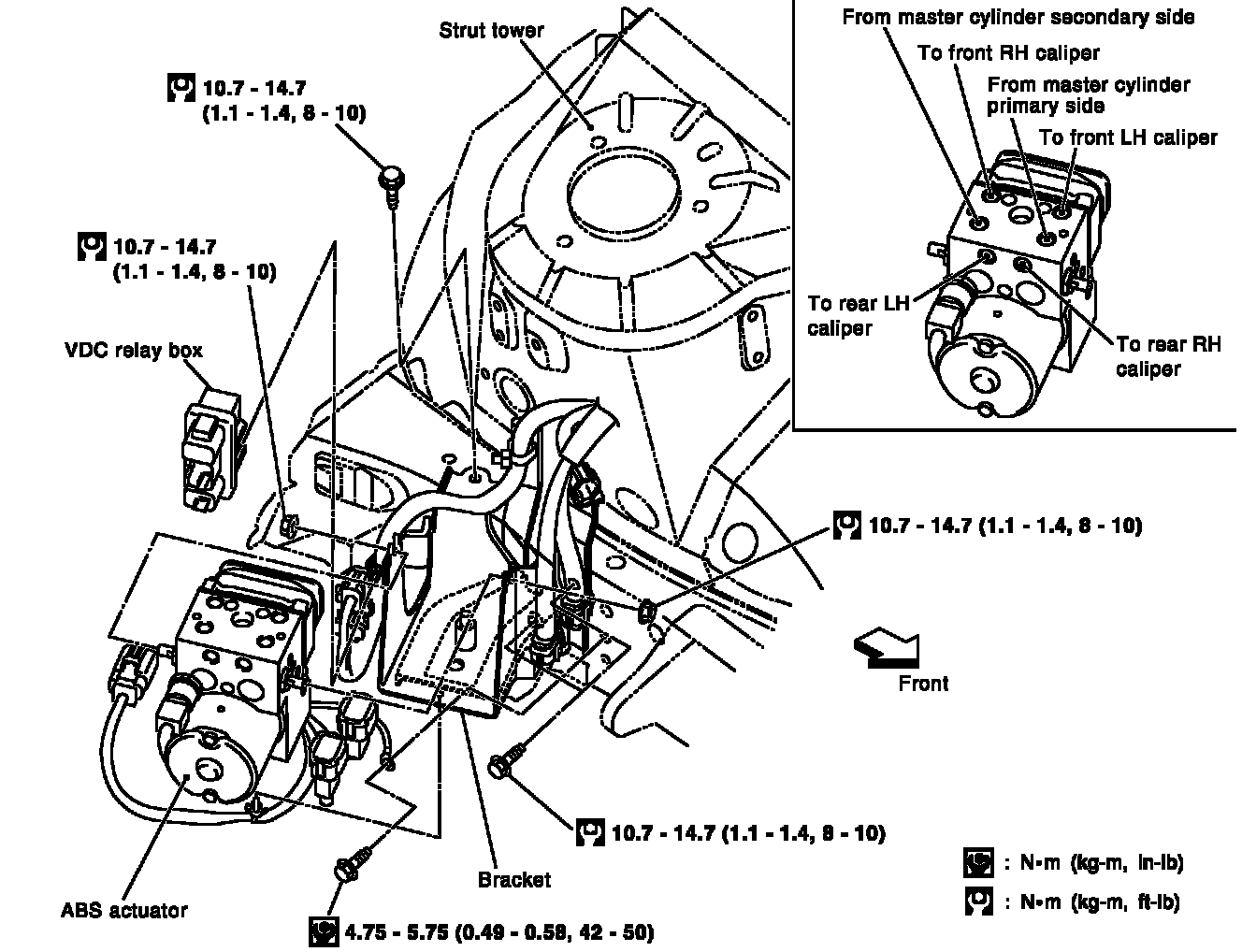 Strut tower

10.7 - 14.7 (1.1 - 1.4, 8 - 10)

10.7 - 14.7 (1.1 - 1.4, 8 - 10)

VDC relay box

From master cylinder secondary side

To front RH caliper

From master cylinder primary side

To front LH caliper

To rear LH caliper

To rear RH caliper

10.7 - 14.7 (1.1 - 1.4, 8 - 10)

Front

10.7 - 14.7 (1.1 - 1.4, 8 - 10)

Bracket

ABS actuator

4.75 - 5.75 (0.49 - 0.58, 42 - 50)

: N•m (kg-m, in-lb)

: N•m (kg-m, ft-lb)