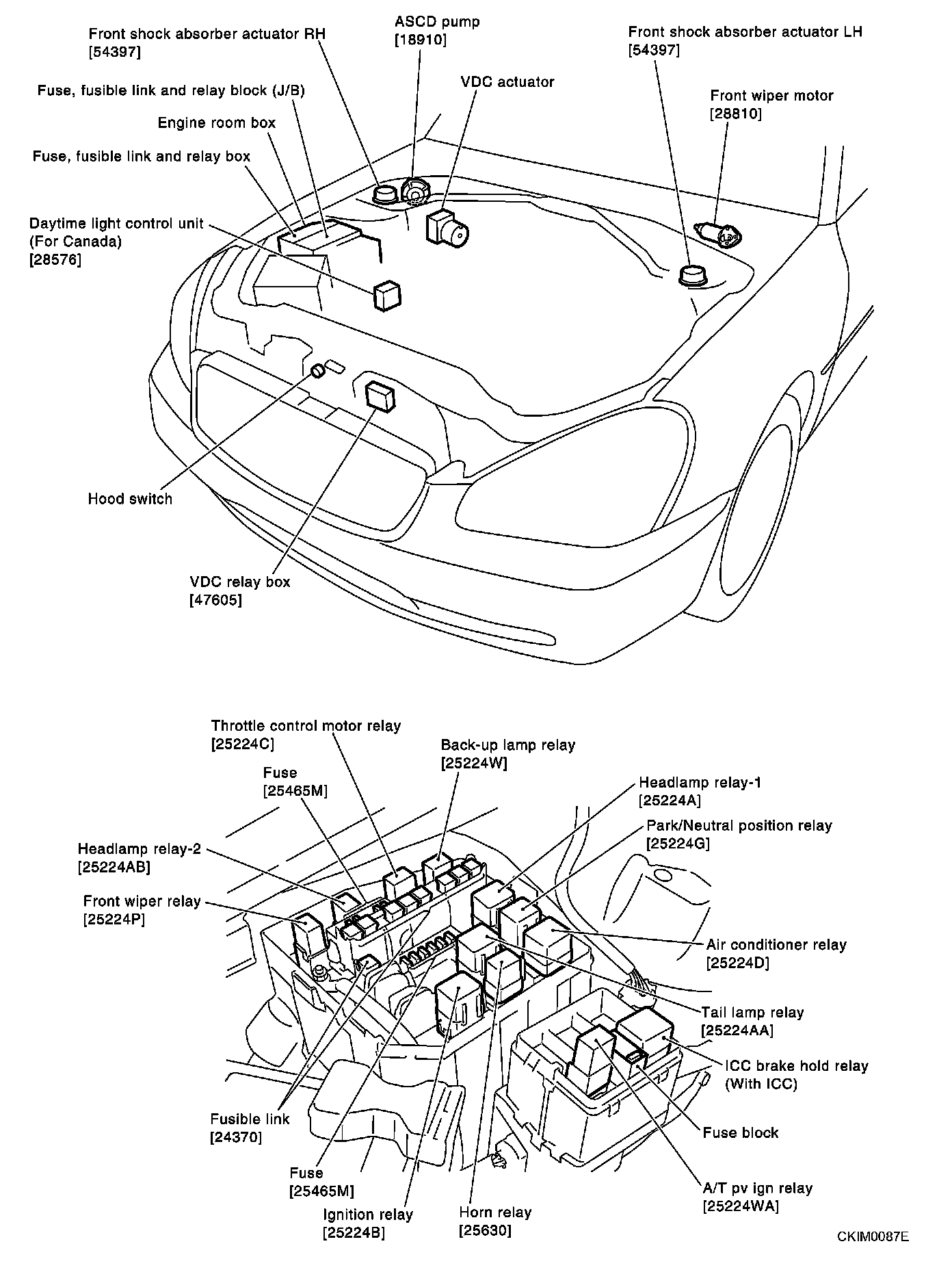 Front shock absorber actuator RH
[54397]

ASCD pump
[18910]

Front shock absorber actuator LH
[54397]

Fuse, fusible link and relay block (J/B)

VDC actuator

Front wiper motor
[28810]

Engine room box

Fuse, fusible link and relay box

Daytime light control unit
(For Canada)
[28576]

Hood switch

VDC relay box
[47605]

Throttle control motor relay
[25224C]

Back-up lamp relay
[25224W]

Fuse
[25465M]

Headlamp relay-1
[25224A]

Park/Neutral position relay
[25224G]

Headlamp relay-2
[25224AB]

Front wiper relay
[25224P]

Air conditioner relay
[25224D]

Tail lamp relay
[25224AA]

ICC brake hold relay
(With ICC)

Fusible link
[24370]

Fuse block

Fuse
[25465M]

A/T pv ign relay
[25224WA]

Ignition relay
[25224B]

Horn relay
[25630]

CKIM0087E