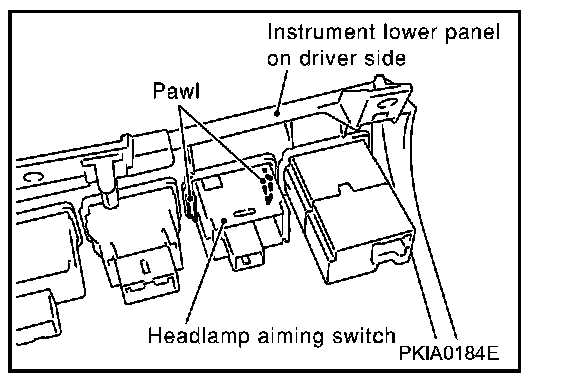 Instrument lower panel on driver side

Pawl

Headlamp aiming switch

PKIA0184E