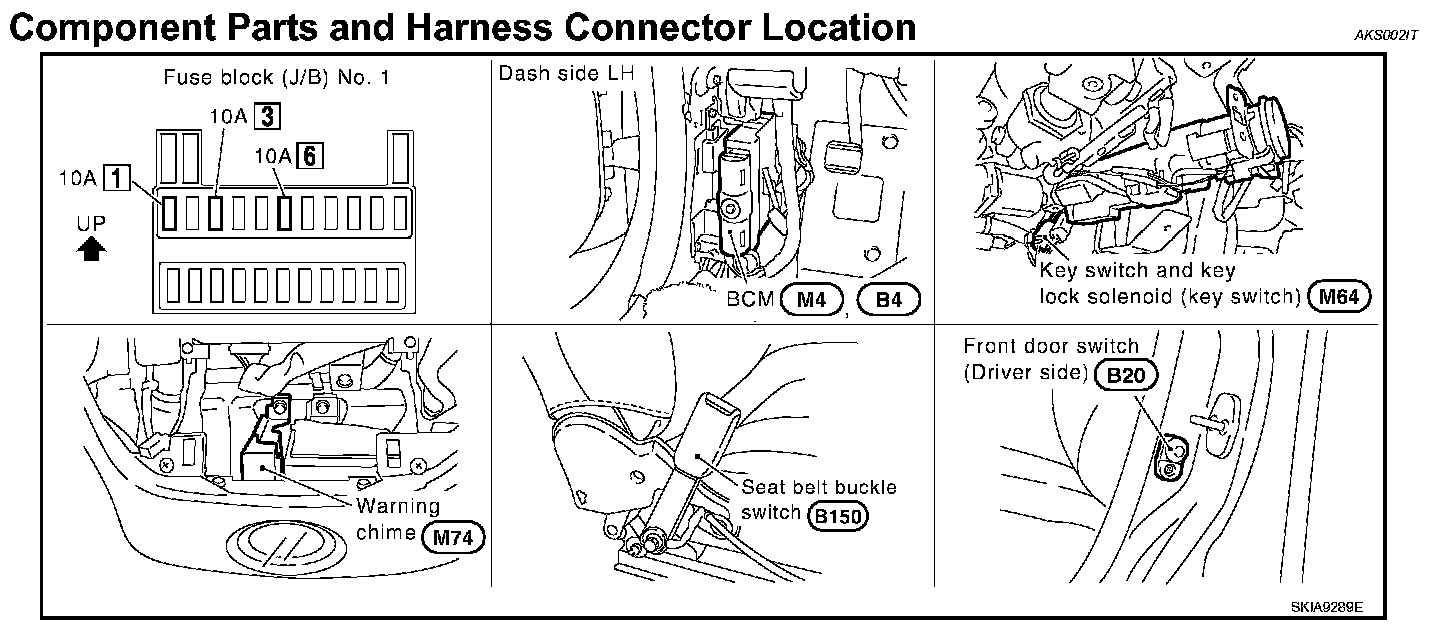 Component Parts and Harness Connector Location

AKS002IT

Fuse block (J/B) No. 1

10A 3

10A 6

10A 1

UP

Dash side LH

BCM M4, B4

Key switch and key lock solenoid (key switch) M64

Warning chime M74

Seat belt buckle switch B150

Front door switch (Driver side) B20

SKIA9289E