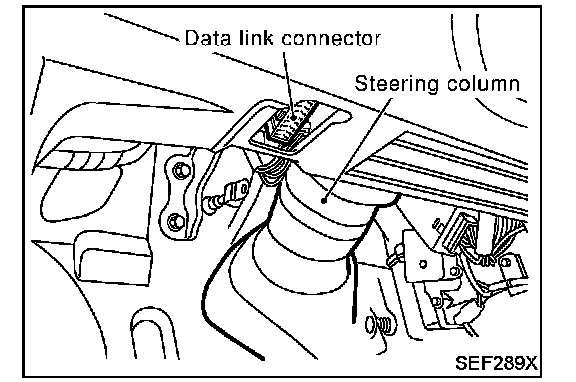 Data link connector
Steering column
SEF289X