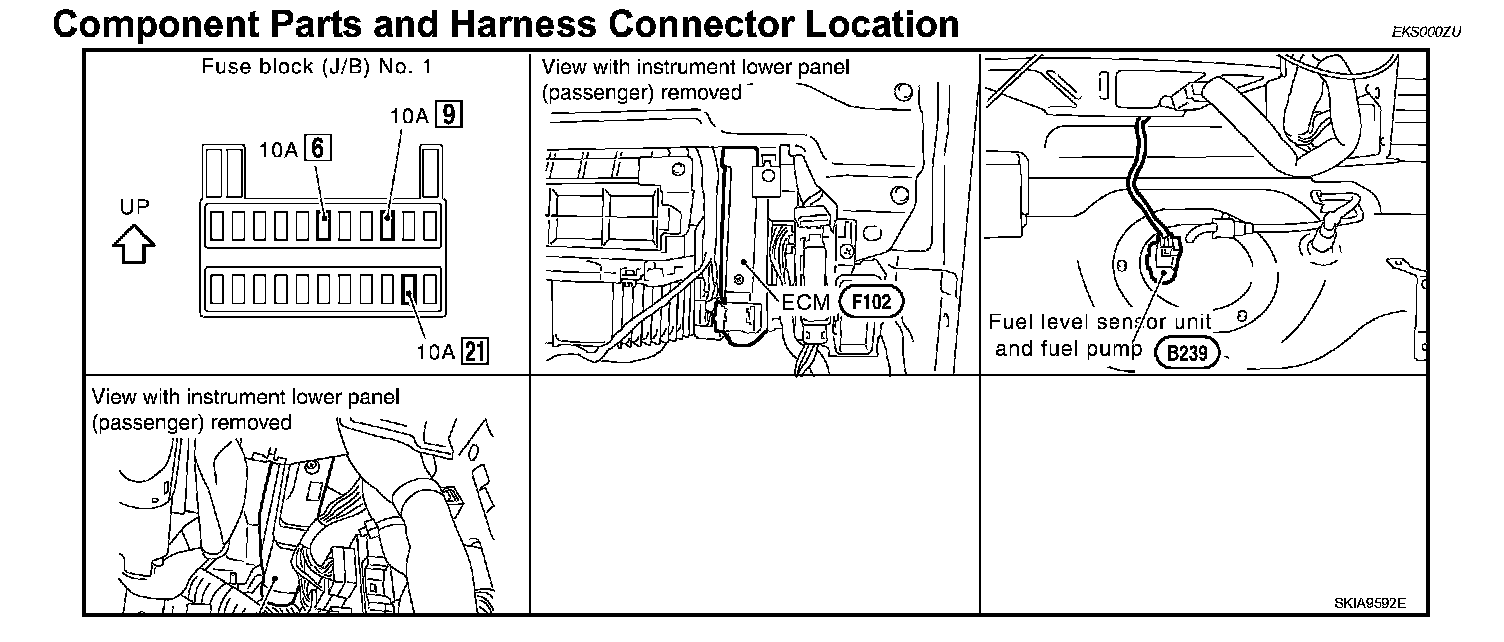 Component Parts and Harness Connector Location

EKS000ZU

Fuse block (J/B) No. 1

10A 9

10A 6

UP

10A 21

View with instrument lower panel (passenger) removed

ECM F102

Fuel level sensor unit and fuel pump B239

View with instrument lower panel (passenger) removed

SKIA9592E