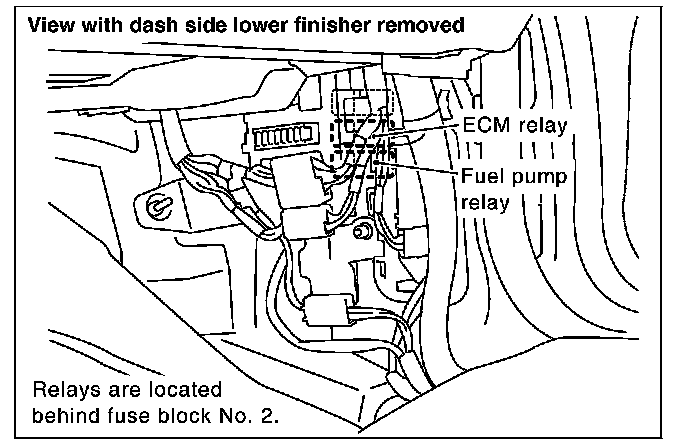 View with dash side lower finisher removed

ECM relay

Fuel pump relay

Relays are located behind fuse block No. 2.