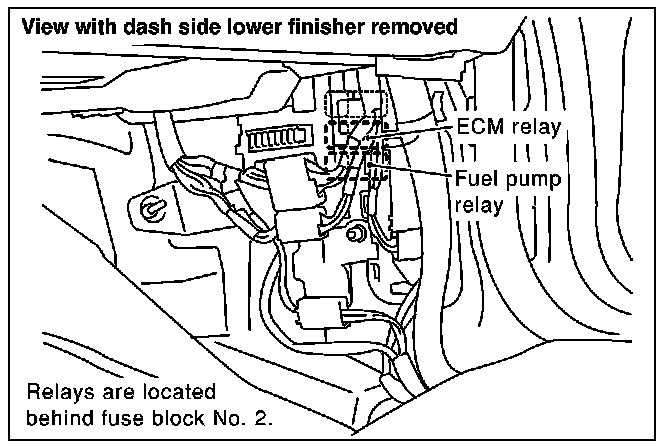 View with dash side lower finisher removed

ECM relay

Fuel pump relay

Relays are located behind fuse block No. 2.