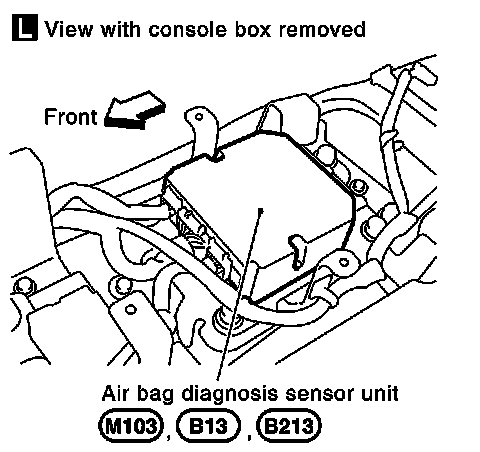 L View with console box removed

Front

Air bag diagnosis sensor unit

M103, B13, B213