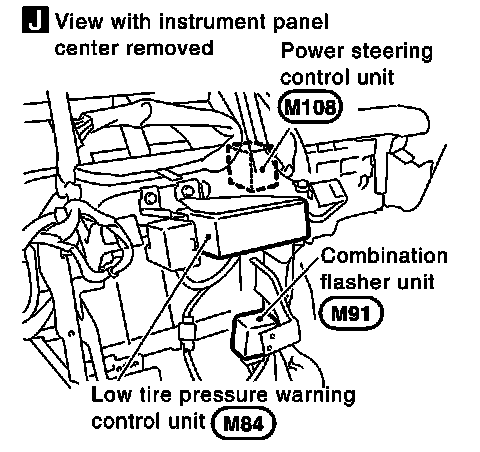 J View with instrument panel center removed

Power steering control unit M108

Combination flasher unit M91

Low tire pressure warning control unit M84