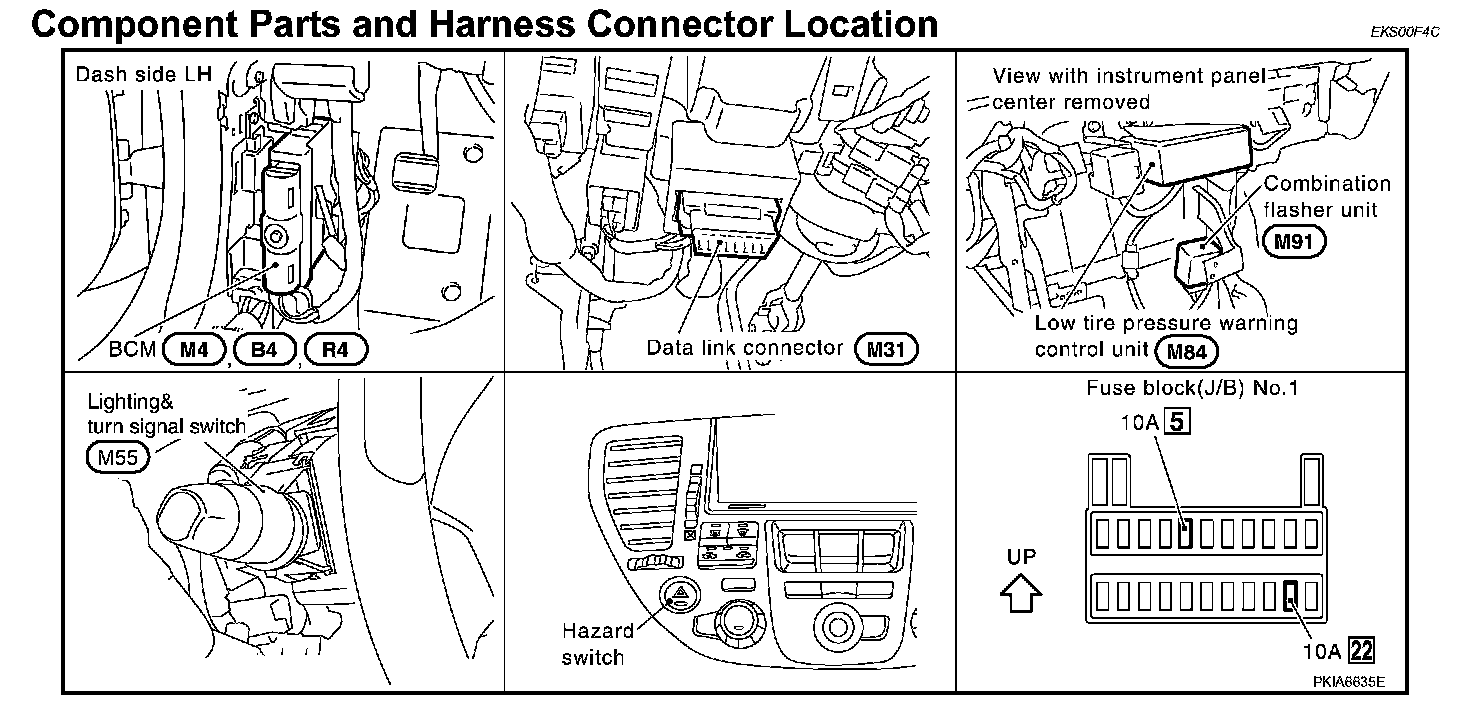 Component Parts and Harness Connector Location

EKS00F4C

Dash side LH

BCM M4, B4, R4

Data link connector M31

View with instrument panel center removed

Combination flasher unit

M91

Low tire pressure warning control unit M84

Lighting& turn signal switch

M55

Hazard switch

Fuse block(J/B) No.1

10A 5

UP

10A 22

PKIA6635E