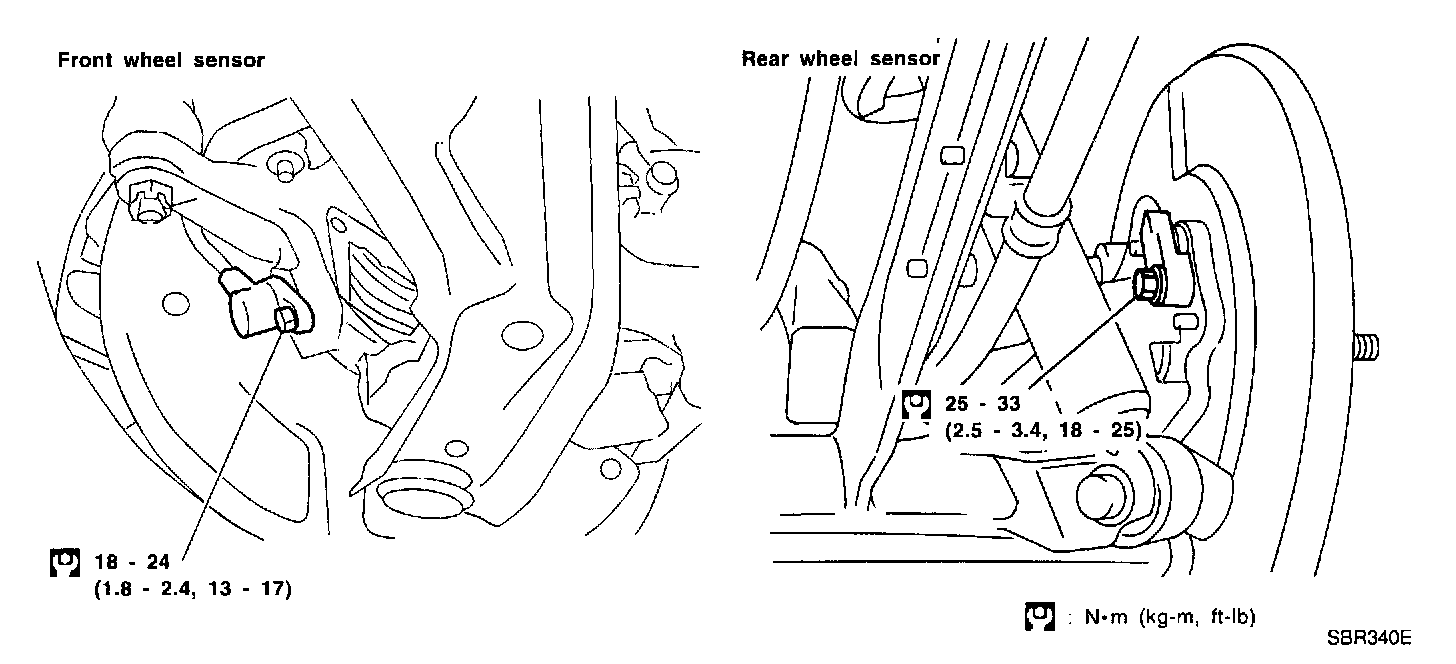 Front wheel sensor

18 - 24
(1.8 - 2.4, 13 - 17)

Rear wheel sensor

25 - 33
(2.5 - 3.4, 18 - 25)

: N•m (kg-m, ft-lb)

SBR340E