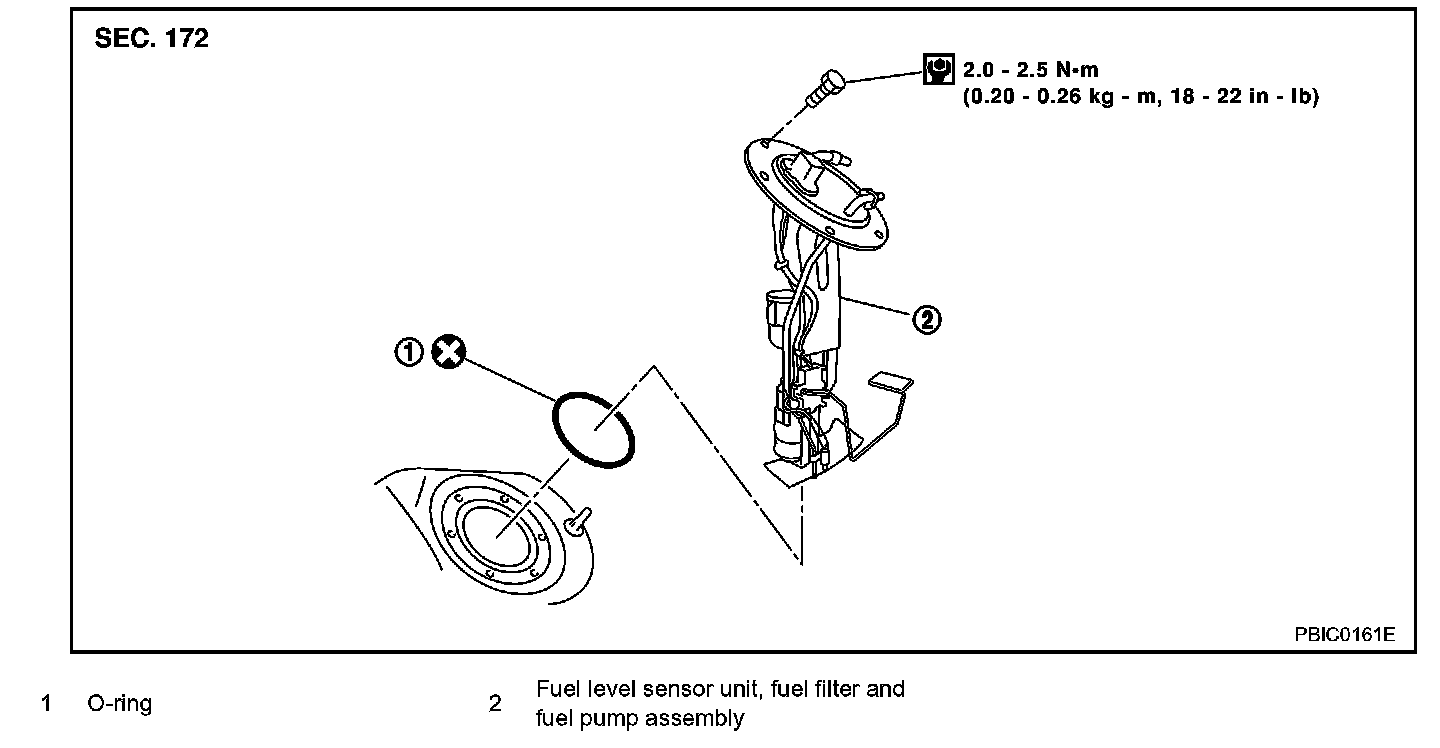 SEC. 172

2.0 - 2.5 N·m
(0.20 - 0.26 kg - m, 18 - 22 in - lb)

2

1

PBIC0161E

1 O-ring

2 Fuel level sensor unit, fuel filter and fuel pump assembly