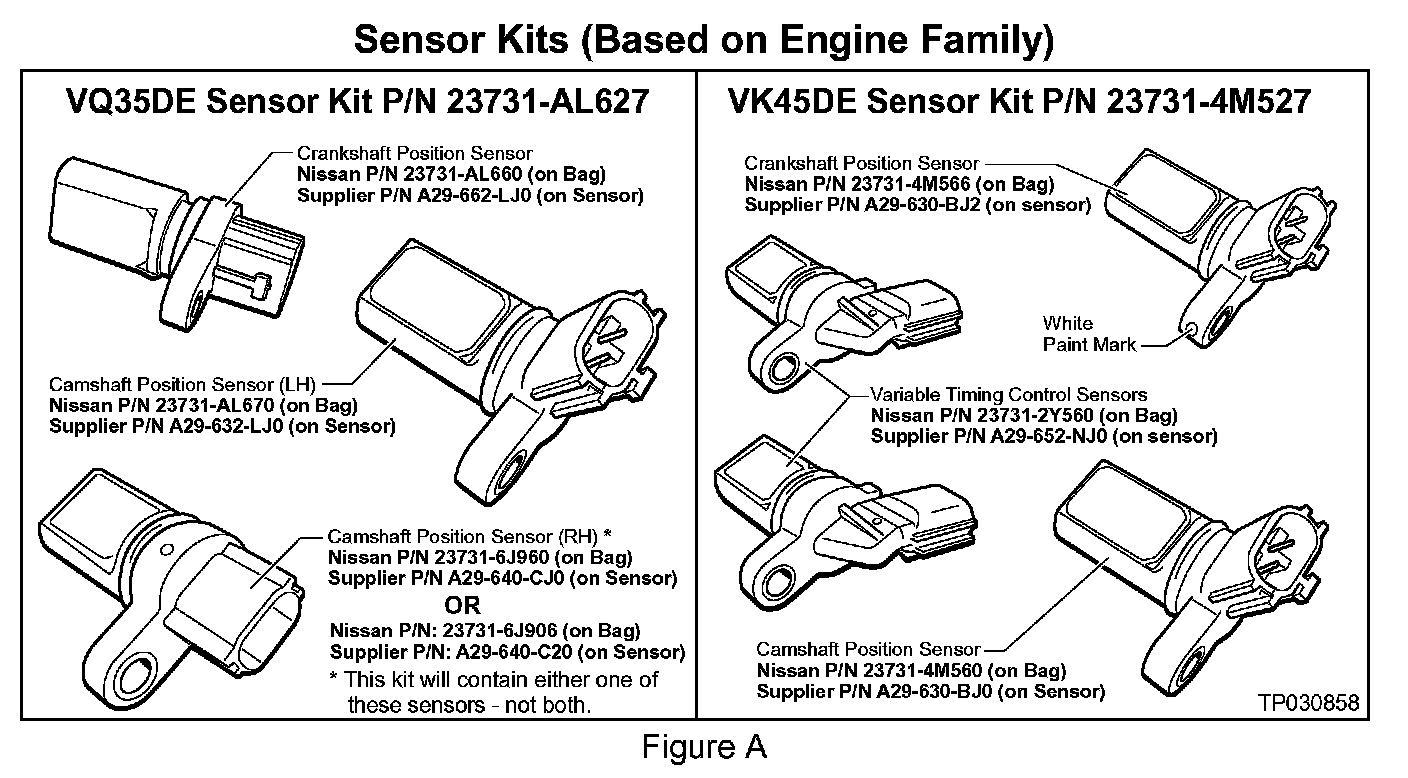 Sensor Kits (Based on Engine Family)

VQ35DE Sensor Kit P/N 23731-AL627

Crankshaft Position Sensor
Nissan P/N 23731-AL660 (on Bag)
Supplier P/N A29-662-LJ0 (on Sensor)

Camshaft Position Sensor (LH)
Nissan P/N 23731-AL670 (on Bag)
Supplier P/N A29-632-LJ0 (on Sensor)

Camshaft Position Sensor (RH) *
Nissan P/N 23731-6J960 (on Bag)
Supplier P/N A29-640-CJ0 (on Sensor)
OR
Nissan P/N: 23731-6J906 (on Bag)
Supplier P/N: A29-640-C20 (on Sensor)
* This kit will contain either one of these sensors - not both.

VK45DE Sensor Kit P/N 23731-4M527

Crankshaft Position Sensor
Nissan P/N 23731-4M566 (on Bag)
Supplier P/N A29-630-BJ2 (on sensor)

White Paint Mark

Variable Timing Control Sensors
Nissan P/N 23731-2Y560 (on Bag)
Supplier P/N A29-652-NJ0 (on sensor)

Camshaft Position Sensor
Nissan P/N 23731-4M560 (on Bag)
Supplier P/N A29-630-BJ0 (on Sensor)

TP030858

Figure A