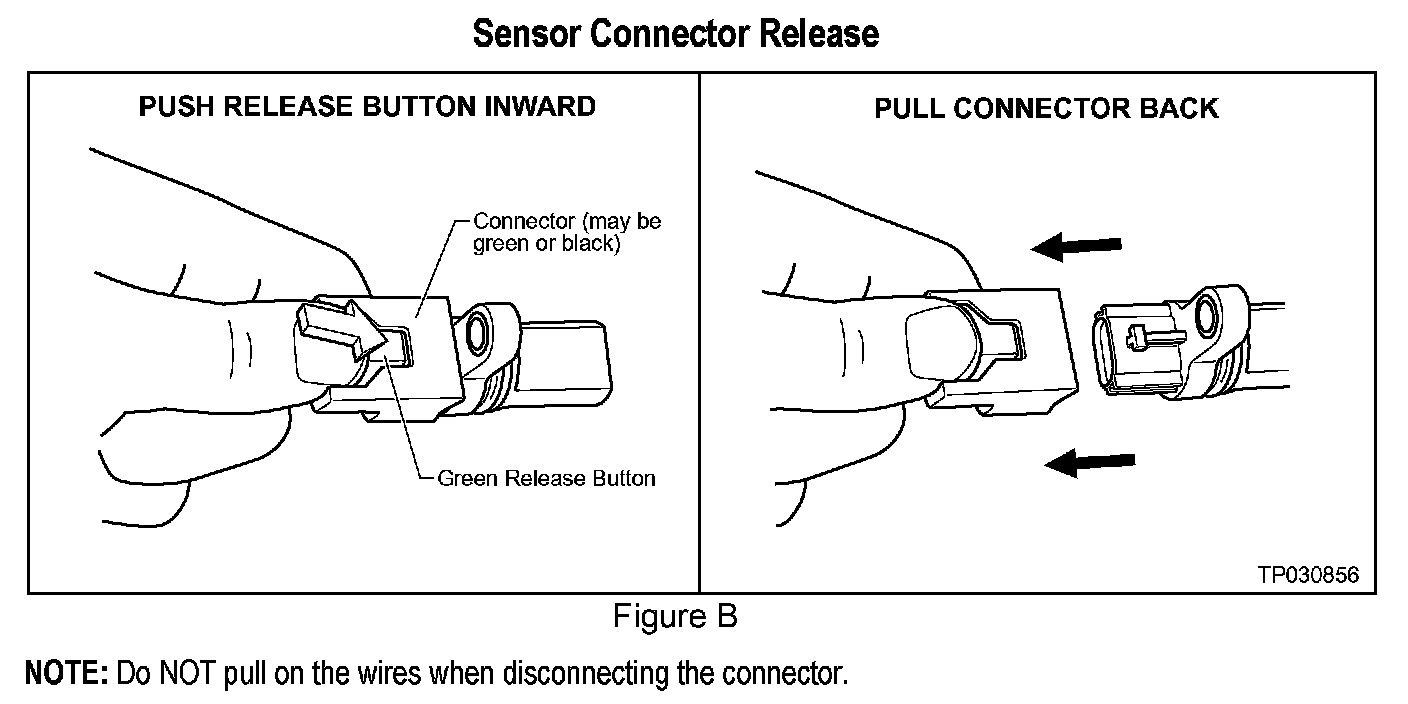 Sensor Connector Release

PUSH RELEASE BUTTON INWARD

Connector (may be green or black)

Green Release Button

PULL CONNECTOR BACK

TP030856

Figure B

NOTE: Do NOT pull on the wires when disconnecting the connector.