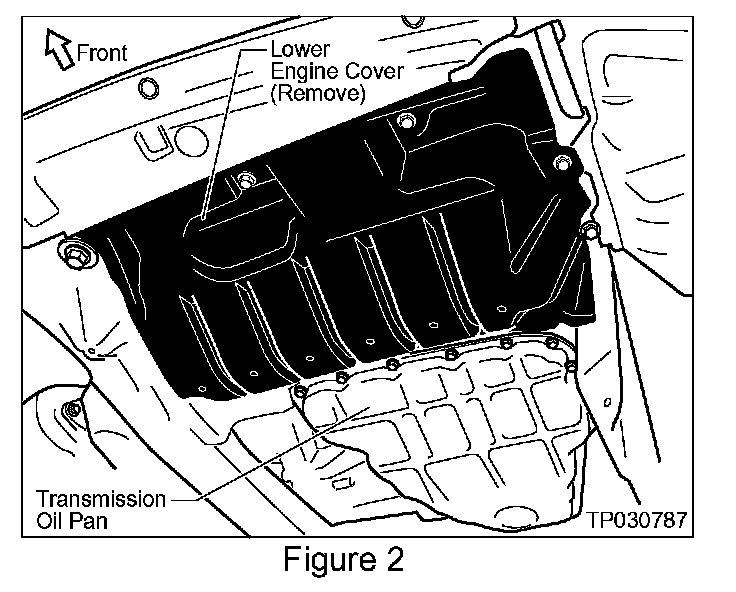 Front

Lower Engine Cover (Remove)

Transmission Oil Pan

TP030787

Figure 2