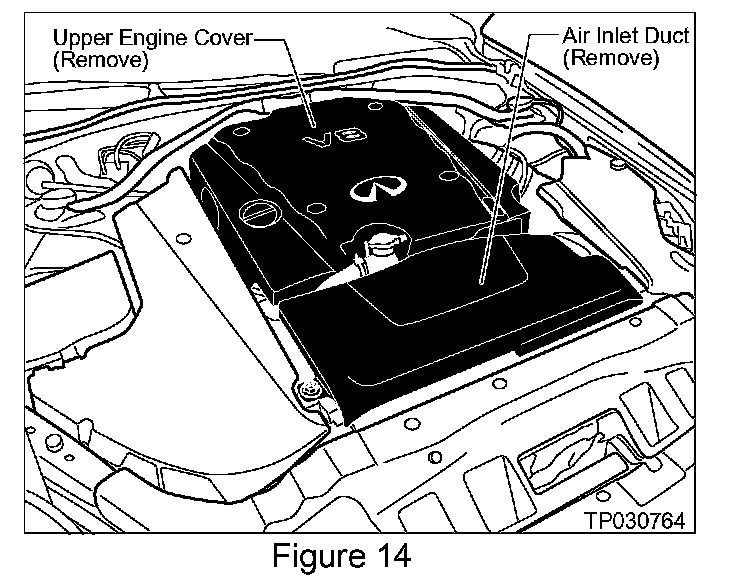 Upper Engine Cover
(Remove)

Air Inlet Duct
(Remove)

V8

TP030764

Figure 14