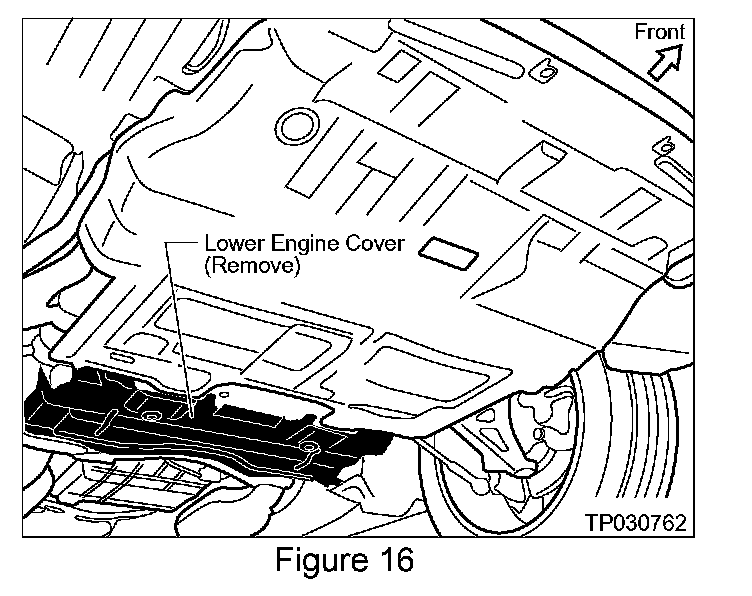 Front

Lower Engine Cover
(Remove)

TP030762

Figure 16