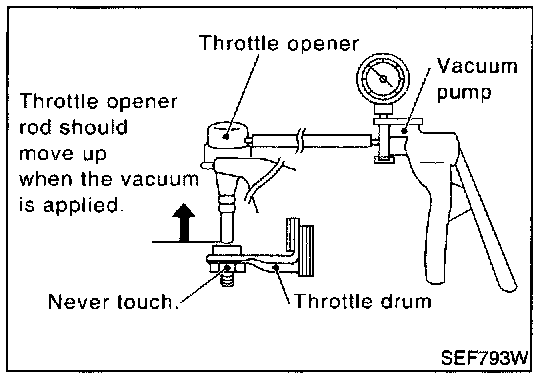 Throttle opener

Vacuum pump

Throttle opener rod should move up when the vacuum is applied.

Never touch.

Throttle drum

SEF793W