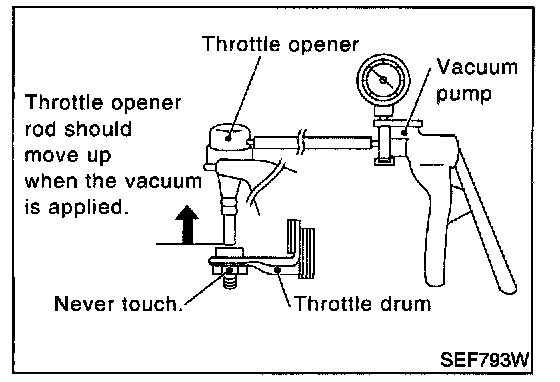 Throttle opener

Vacuum pump

Throttle opener rod should move up when the vacuum is applied.

Never touch.

Throttle drum

SEF793W