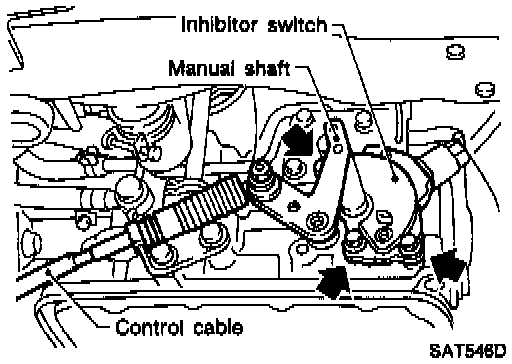 Inhibitor switch

Manual shaft

Control cable

SAT546D