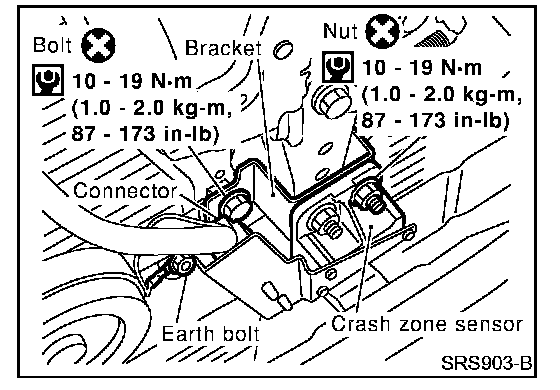 Bolt

10 - 19 N·m (1.0 - 2.0 kg-m, 87 - 173 in-lb)

Bracket

Nut

10 - 19 N·m (1.0 - 2.0 kg-m, 87 - 173 in-lb)

Connector

Earth bolt

Crash zone sensor

SRS903-B