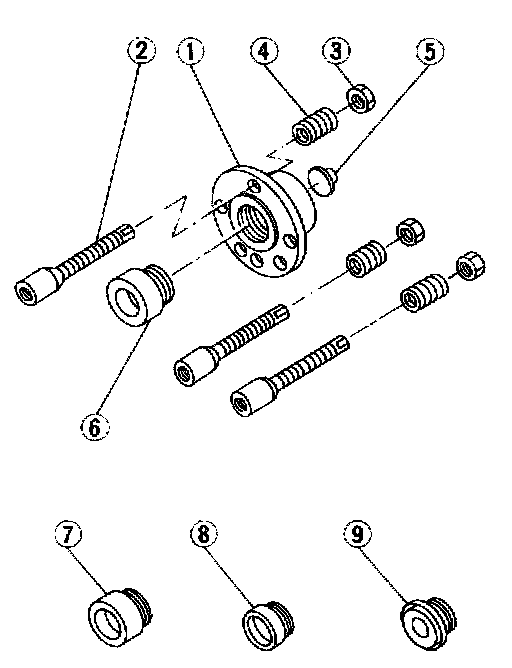 2
1
4
3
5
6
7
8
9