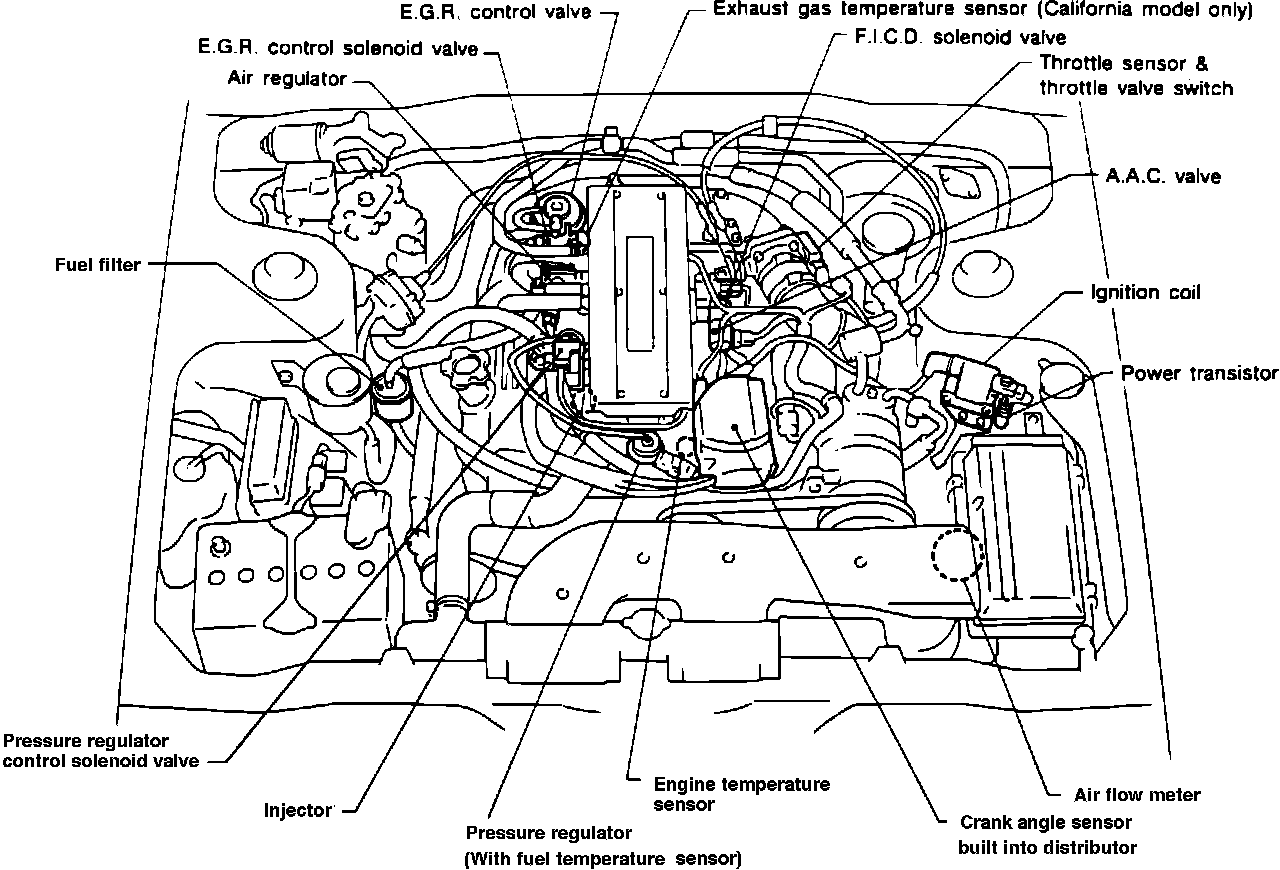 E.G.R. control valve
Exhaust gas temperature sensor (California model only)
E.G.R. control solenoid valve
F.I.C.D. solenoid valve
Air regulator
Throttle sensor & throttle valve switch
A.A.C. valve
Fuel filter
Ignition coil
Power transistor
Pressure regulator control solenoid valve
Injector
Pressure regulator (With fuel temperature sensor)
Engine temperature sensor
Crank angle sensor built into distributor
Air flow meter