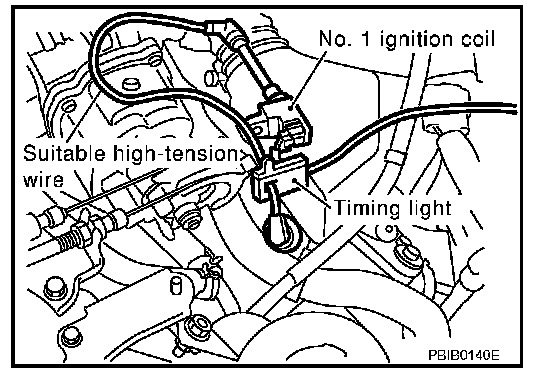 No. 1 ignition coil

Suitable high-tension wire

Timing light

PBIB0140E