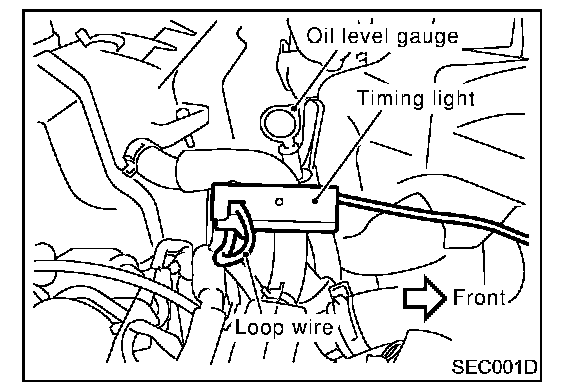 Oil level gauge
Timing light
Front
Loop wire
SEC001D