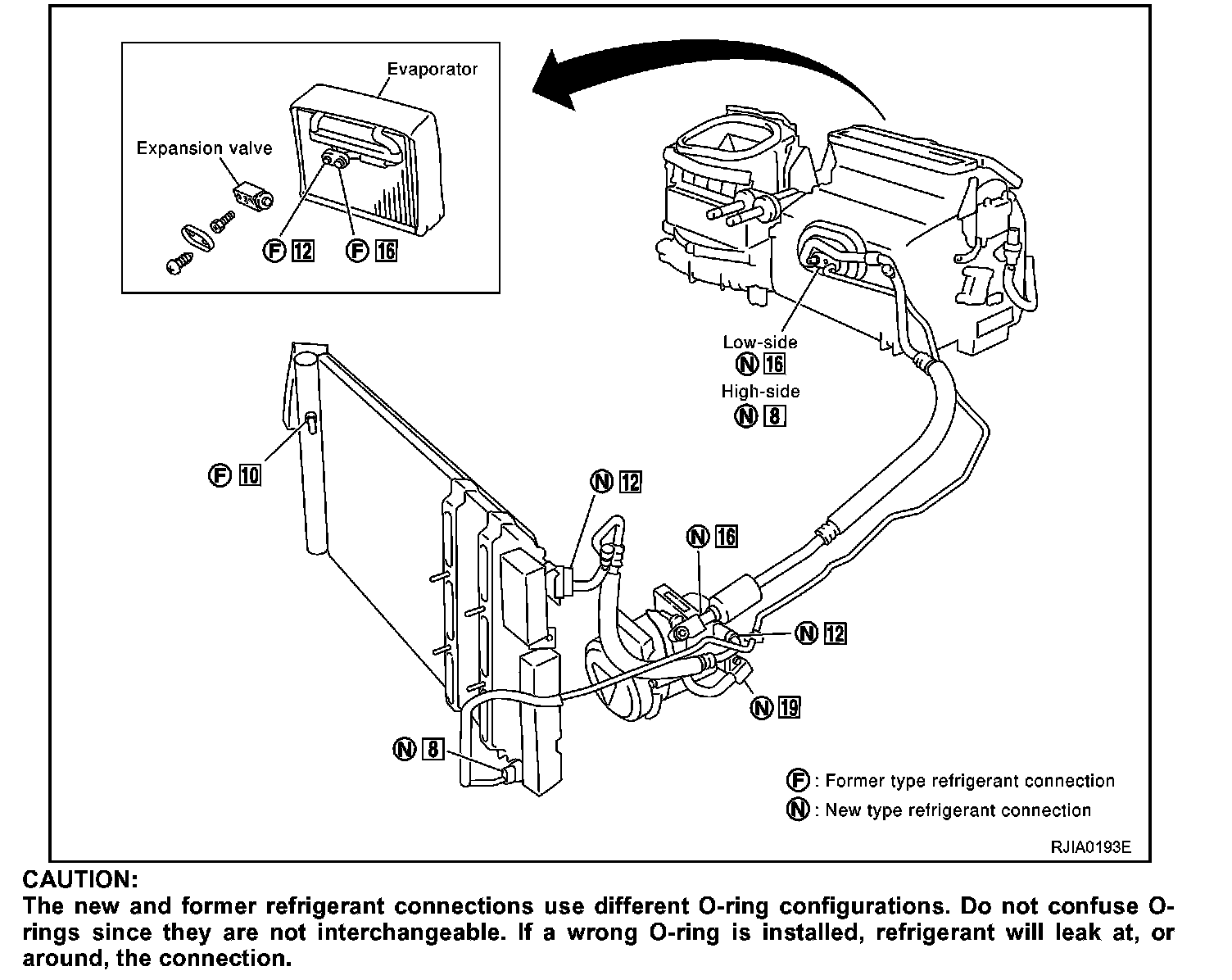 Evaporator

Expansion valve

F 12 F 16

Low-side
N 16
High-side
N 8

F 10

N 12

N 16

N 12

N 19

N 8

F : Former type refrigerant connection
N : New type refrigerant connection

RJIA0193E

CAUTION:
The new and former refrigerant connections use different O-ring configurations. Do not confuse O-rings since they are not interchangeable. If a wrong O-ring is installed, refrigerant will leak at, or around, the connection.