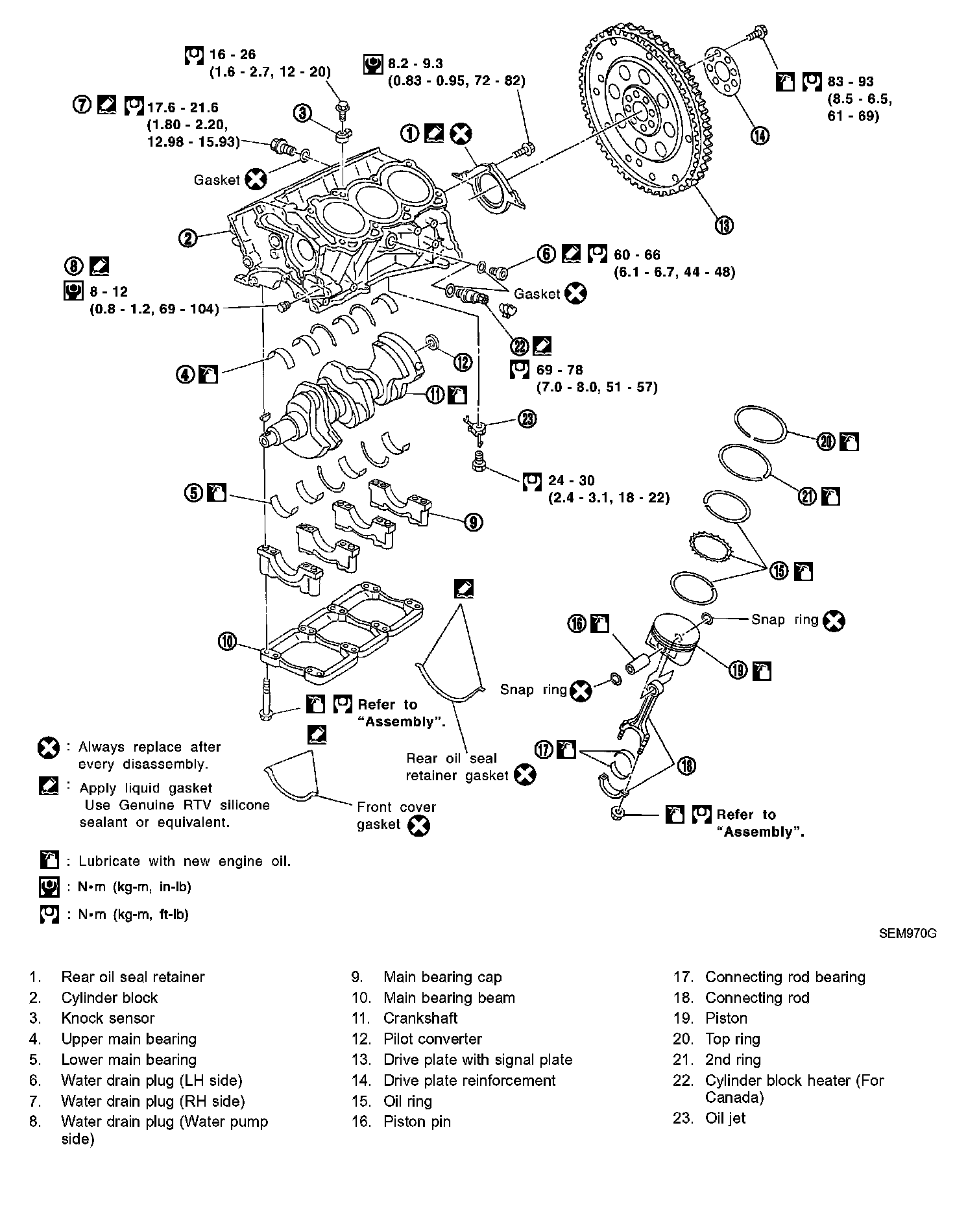 16 - 26
(1.6 - 2.7, 12 - 20)

8.2 - 9.3
(0.83 - 0.95, 72 - 82)

83 - 93
(8.5 - 6.5, 61 - 69)

7 17.6 - 21.6
(1.80 - 2.20, 12.98 - 15.93)

3

1

14

Gasket

2

13

8

8 - 12
(0.8 - 1.2, 69 - 104)

6 60 - 66
(6.1 - 6.7, 44 - 48)

Gasket

22

69 - 78
(7.0 - 8.0, 51 - 57)

4

12

11

23

20

21

24 - 30
(2.4 - 3.1, 18 - 22)

5

9

15

16

Snap ring

19

10

Snap ring

Refer to "Assembly".

17

18

Rear oil seal retainer gasket

Front cover gasket

Refer to "Assembly".

: Always replace after every disassembly.

: Apply liquid gasket Use Genuine RTV silicone sealant or equivalent.

: Lubricate with new engine oil.

: N•m (kg-m, in-lb)

: N•m (kg-m, ft-lb)

SEM970G

1. Rear oil seal retainer
2. Cylinder block
3. Knock sensor
4. Upper main bearing
5. Lower main bearing
6. Water drain plug (LH side)
7. Water drain plug (RH side)
8. Water drain plug (Water pump side)

9. Main bearing cap
10. Main bearing beam
11. Crankshaft
12. Pilot converter
13. Drive plate with signal plate
14. Drive plate reinforcement
15. Oil ring
16. Piston pin

17. Connecting rod bearing
18. Connecting rod
19. Piston
20. Top ring
21. 2nd ring
22. Cylinder block heater (For Canada)
23. Oil jet