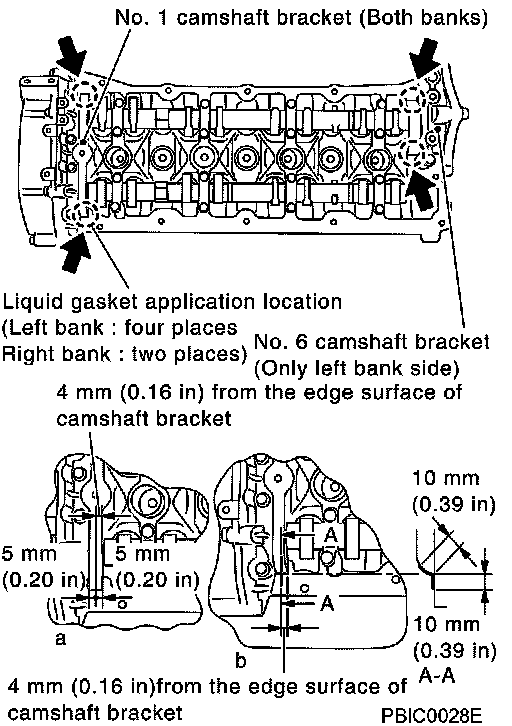 No. 1 camshaft bracket (Both banks)

Liquid gasket application location
(Left bank : four places
Right bank : two places)

No. 6 camshaft bracket
(Only left bank side)

4 mm (0.16 in) from the edge surface of camshaft bracket

5 mm
(0.20 in)

5 mm
(0.20 in)

a

A

A

b

10 mm
(0.39 in)

10 mm
(0.39 in)

A-A

4 mm (0.16 in)from the edge surface of camshaft bracket

PBIC0028E